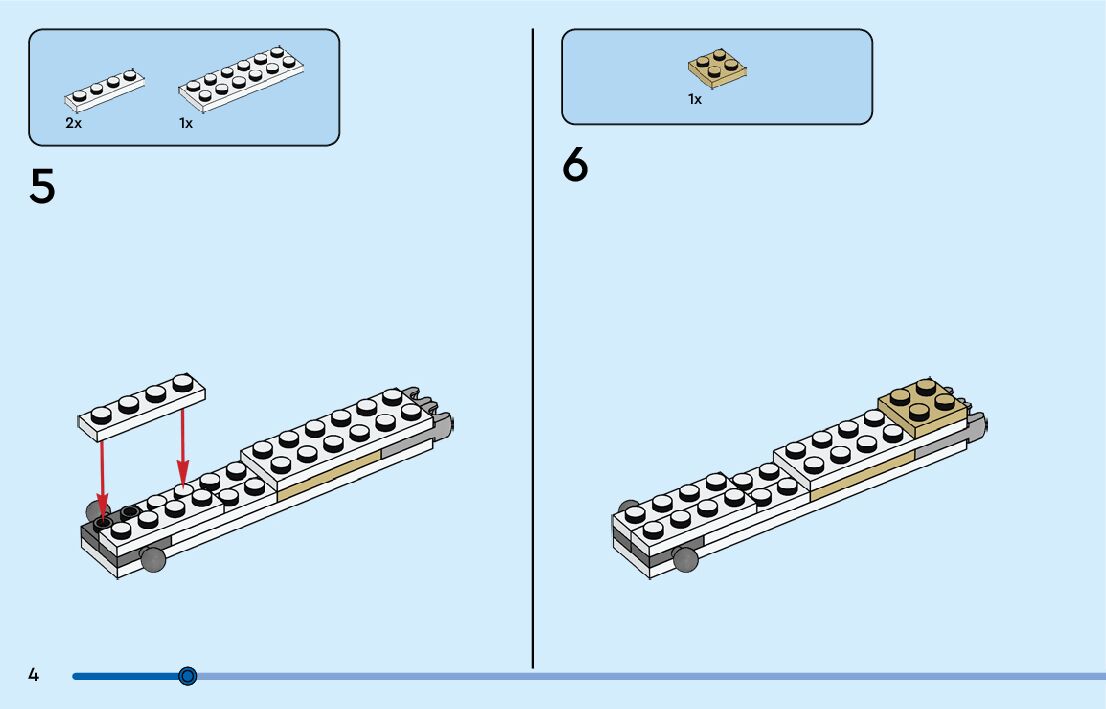 2x 1x

5

1x

6

4