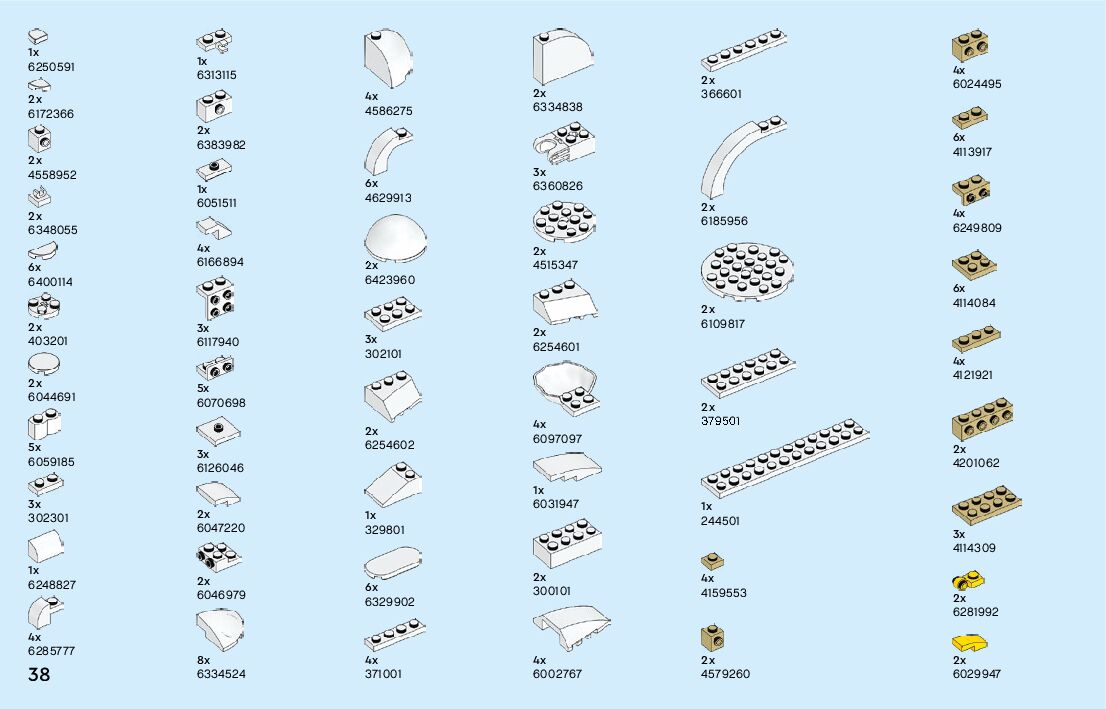 1x
6250591

2x
6172366

2x
4558952

2x
6348055

6x
6400114

2x
403201

2x
6044691

5x
6059185

3x
302301

1x
6248827

4x
6285777

38

1x
6313115

2x
6383982

1x
6051511

4x
6166894

3x
6117940

5x
6070698

3x
6126046

2x
6047220

2x
6046979

8x
6334524

4x
4586275

6x
4629913

2x
6423960

3x
302101

2x
6254602

1x
329801

6x
6329902

4x
371001

2x
6334838

3x
6360826

2x
4515347

2x
6254601

4x
6097097

1x
6031947

2x
300101

4x
6002767

2x
366601

2x
6185956

2x
6109817

2x
379501

1x
244501

4x
4159553

2x
4579260

4x
6024495

6x
4113917

4x
6249809

6x
4114084

4x
4121921

2x
4201062

3x
4114309

2x
6281992

2x
6029947