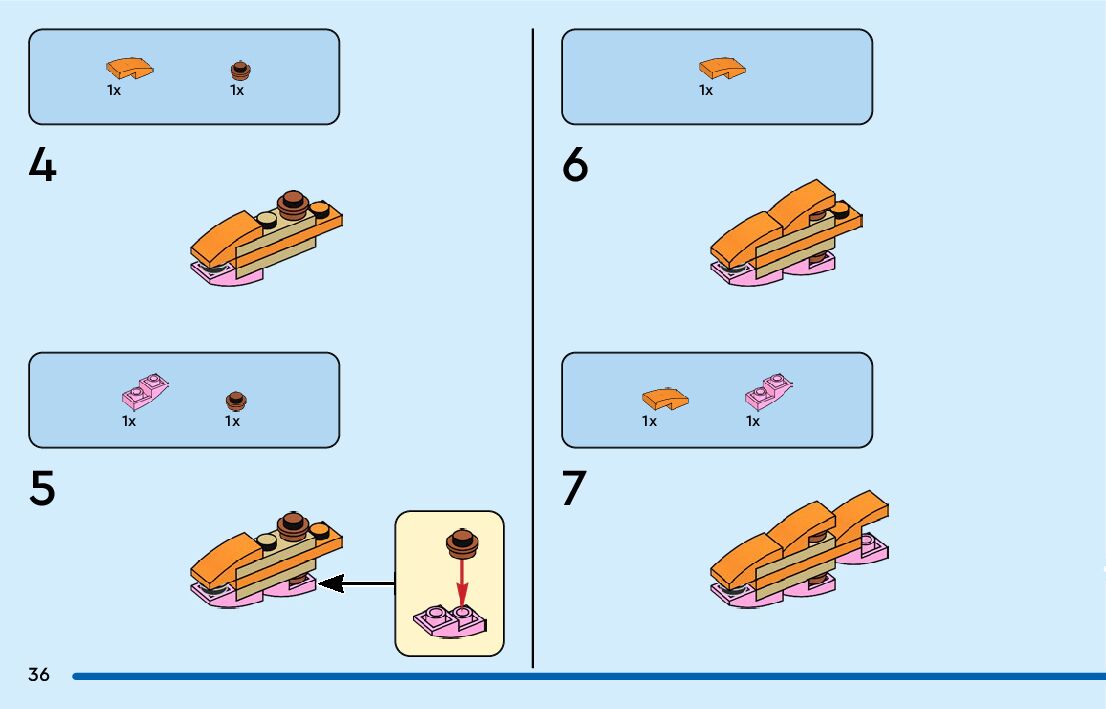 1x 1x

4

1x 1x

5

1x

6

1x 1x

7

36