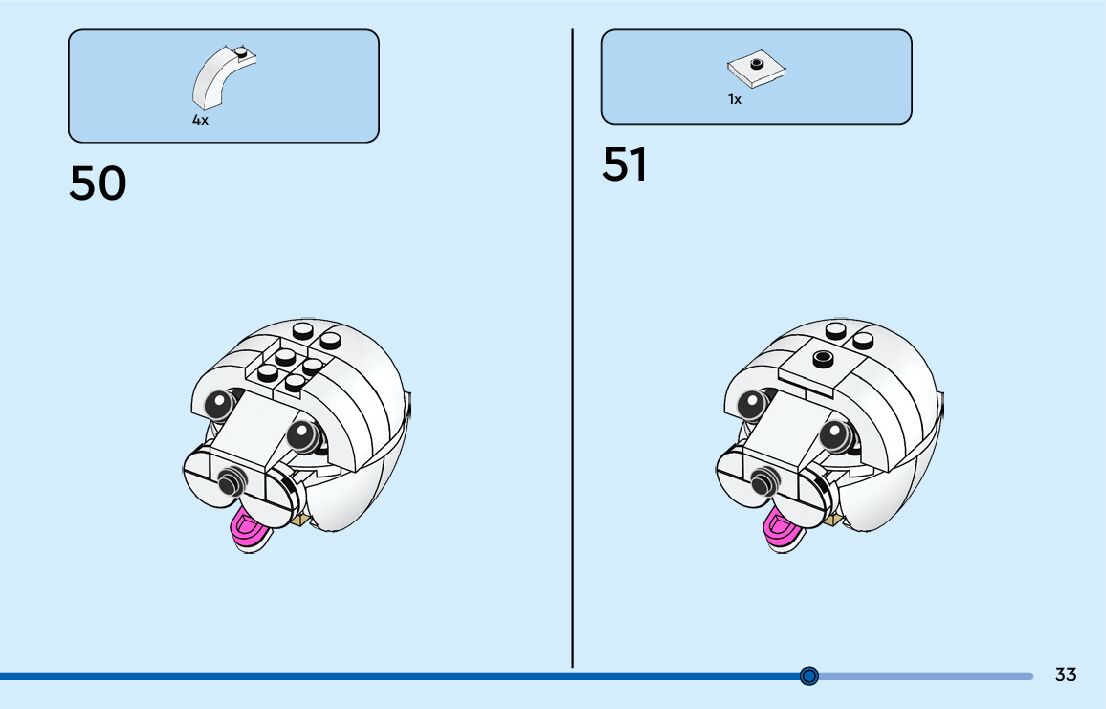 4x

50

1x

51

33