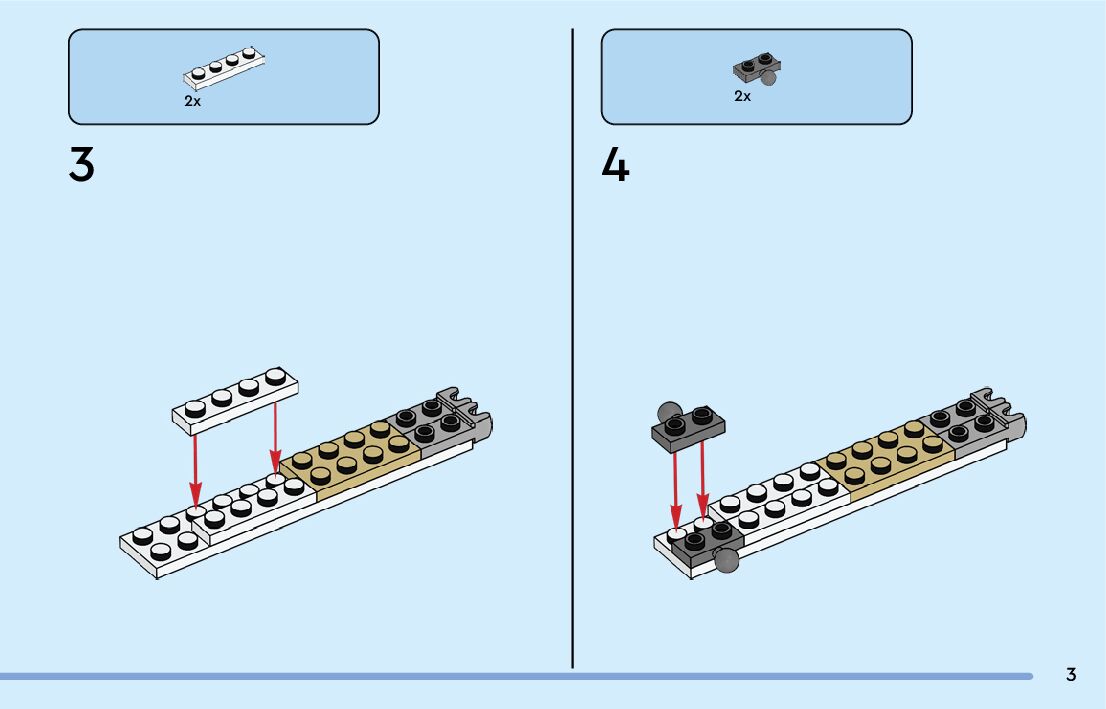 2x

3

2x

4

3