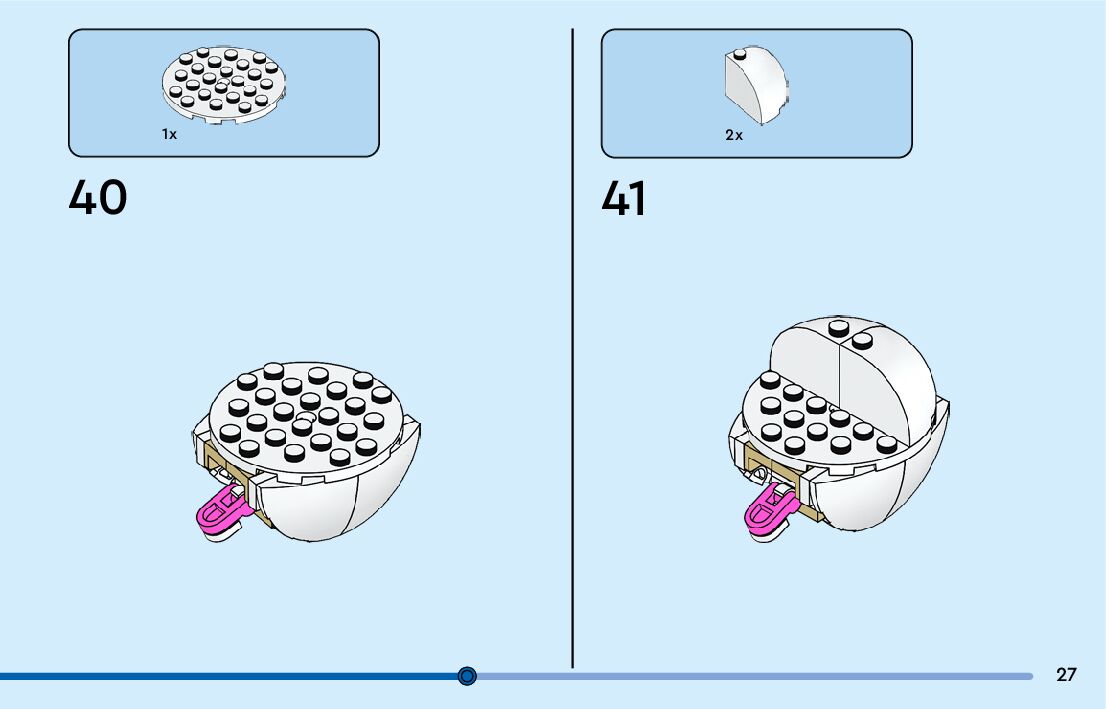 1x

40

2x

41

27