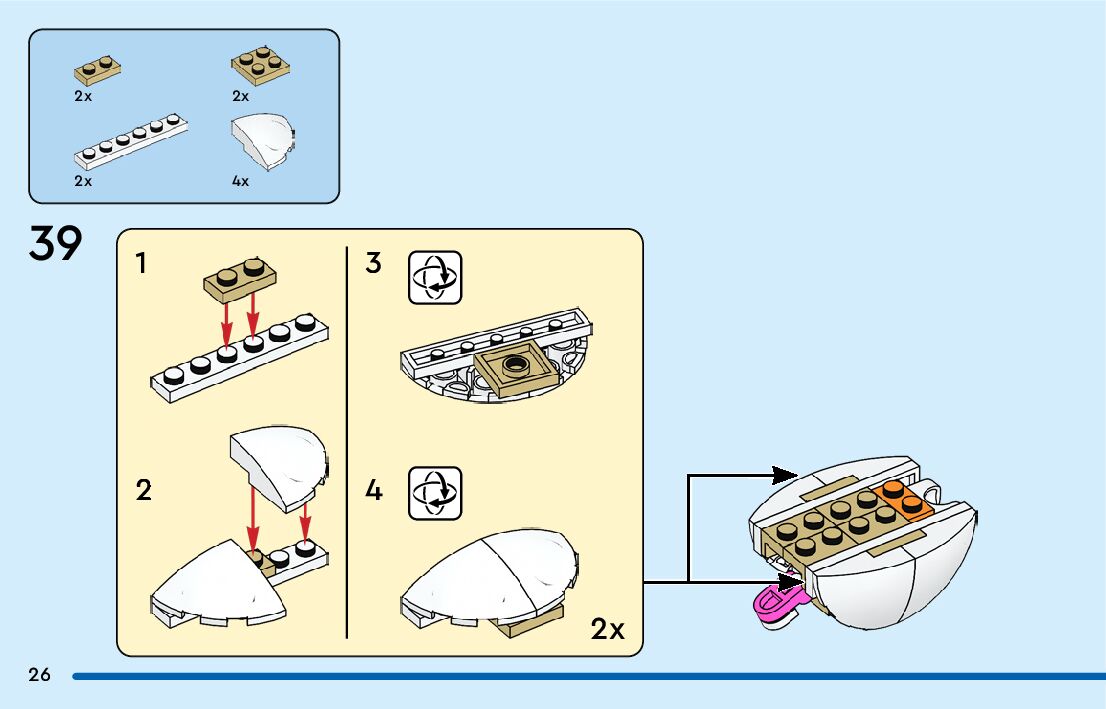 2x
2x
2x
4x

39

1

2

3

4

2x

26