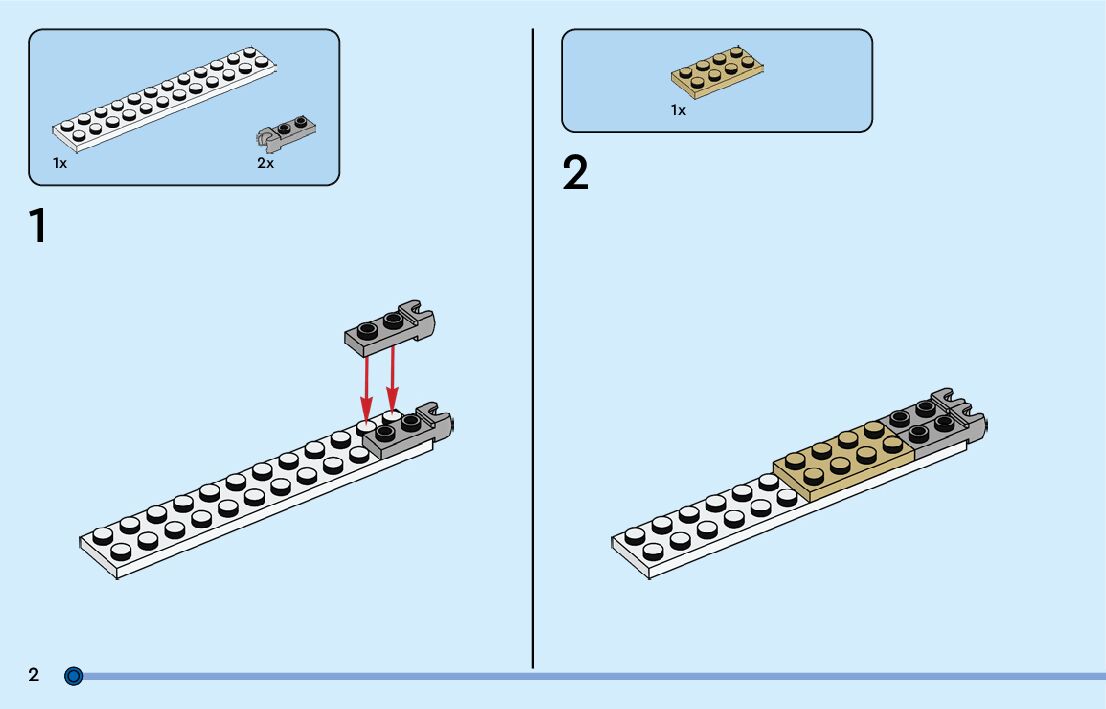 1x

2x

1

1x

2

2