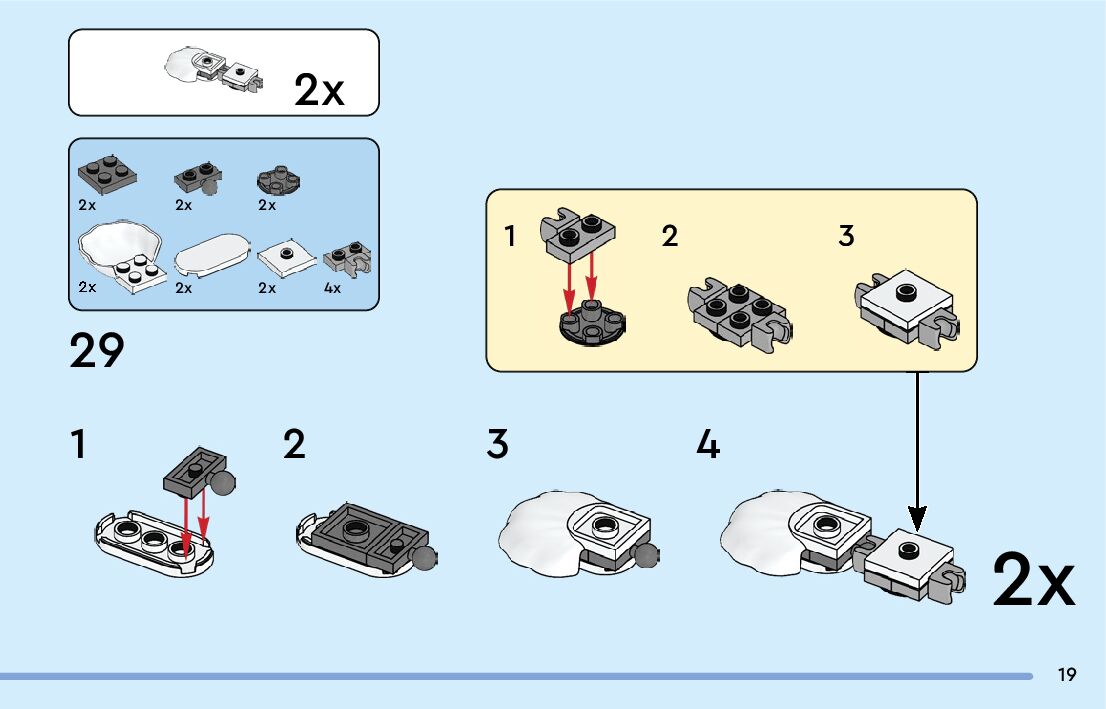 2x

2x 2x 2x
2x 2x 2x 4x

29

1 2 3

1 2 3 4

2x

19