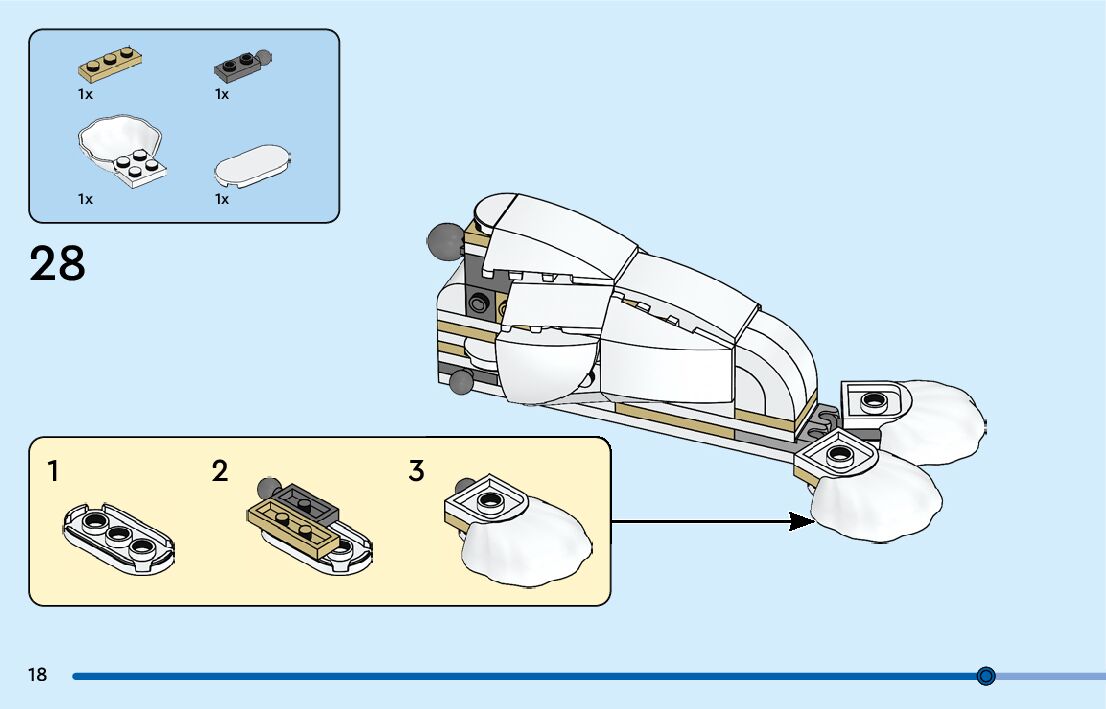 1x
1x
1x
1x

28

1
2
3

18