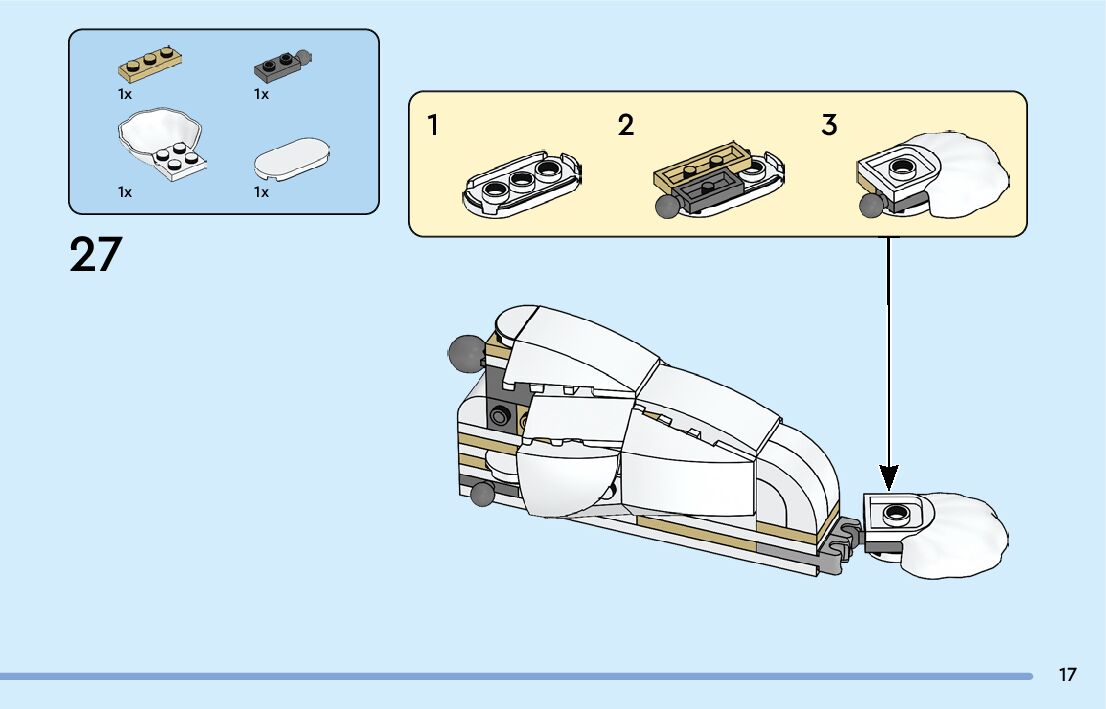 1x
1x
1x
1x

27

1
2
3

17