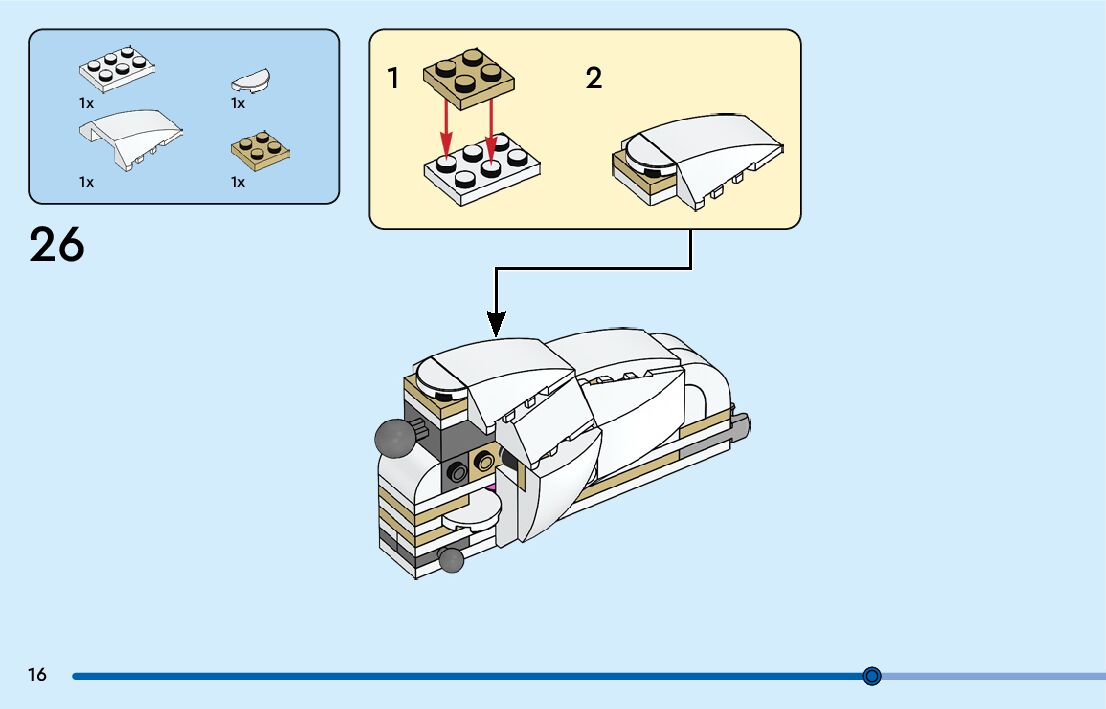 1x
1x
1x
1x

26

1
2

16