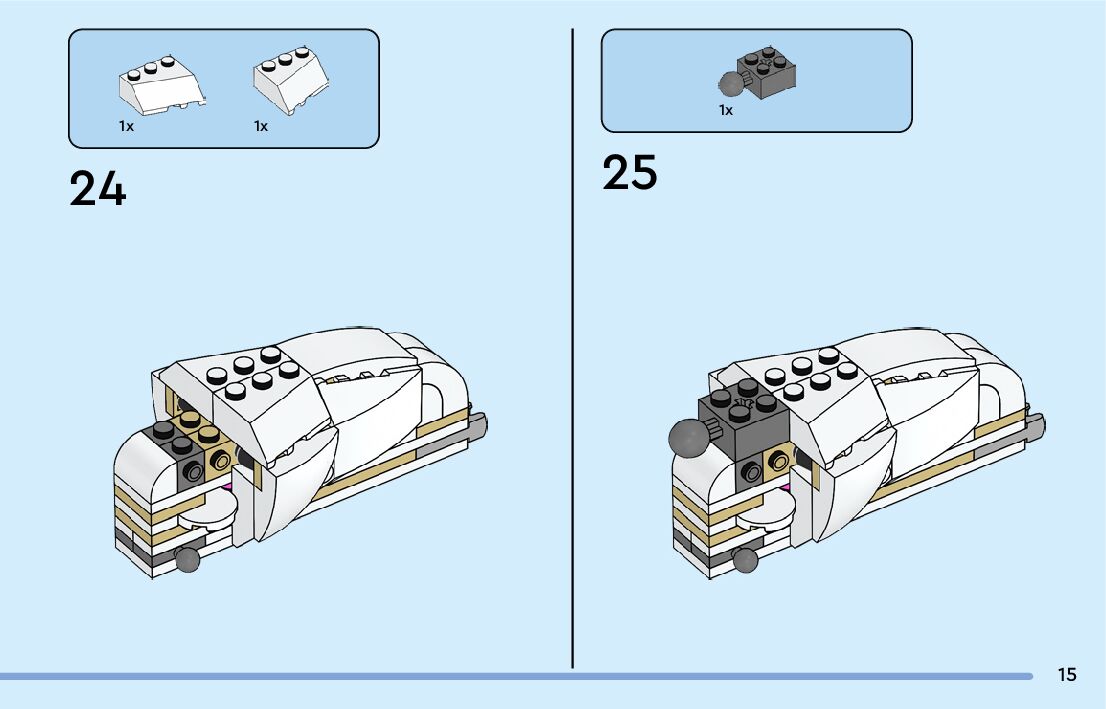 1x
1x
24

1x
25

15