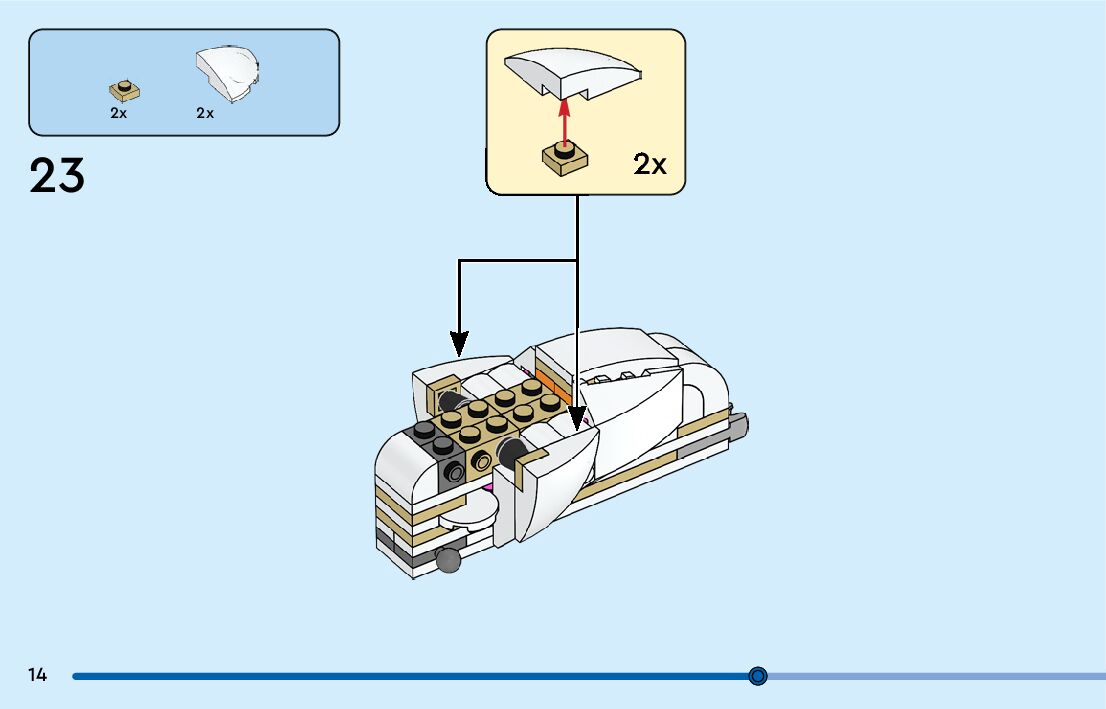 2x 2x

23

2x

14