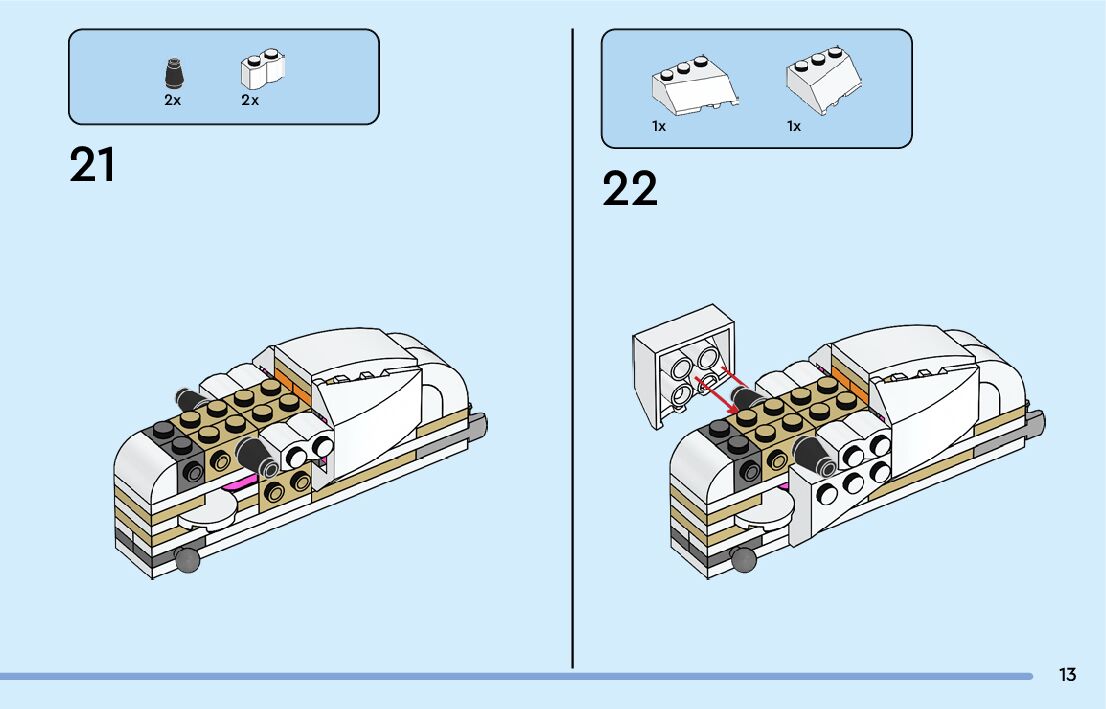 2x 2x

21

1x 1x

22

13