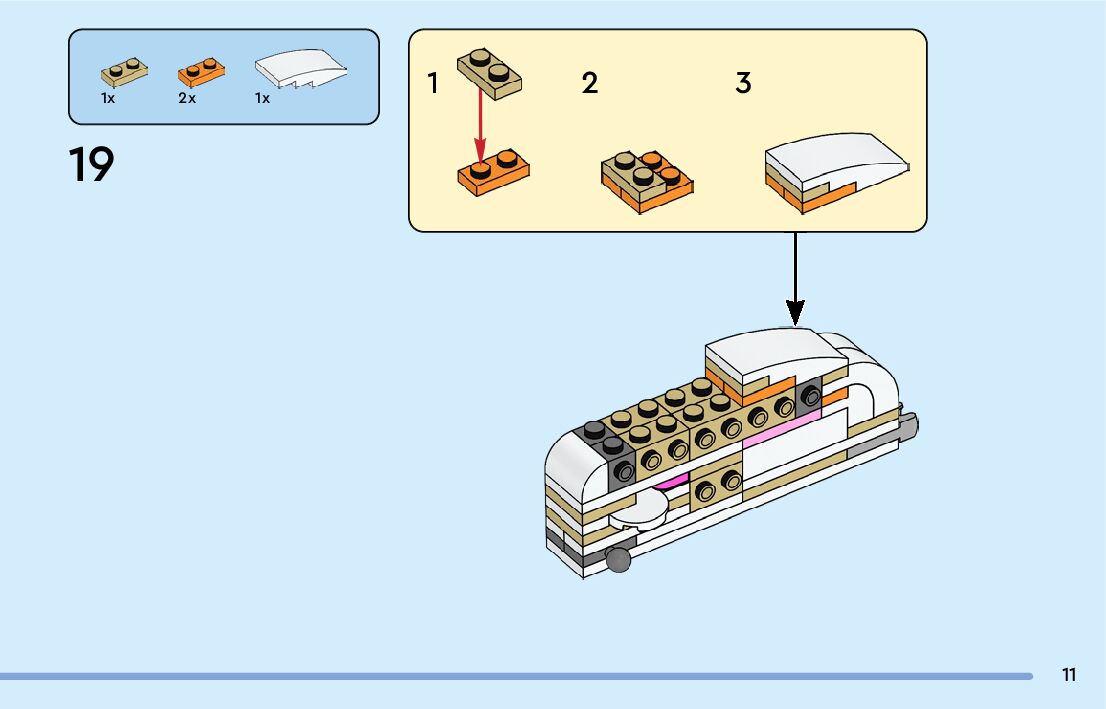 1x 2x 1x

19

1 2 3

11