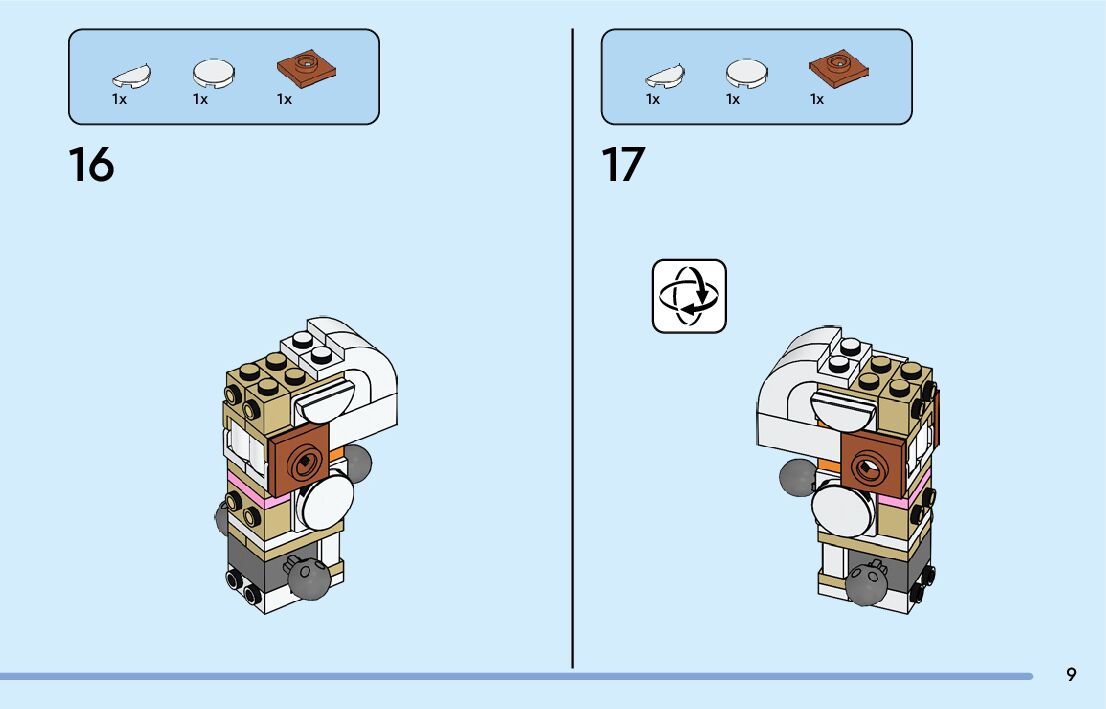 1x 1x 1x

16

1x 1x 1x

17

9