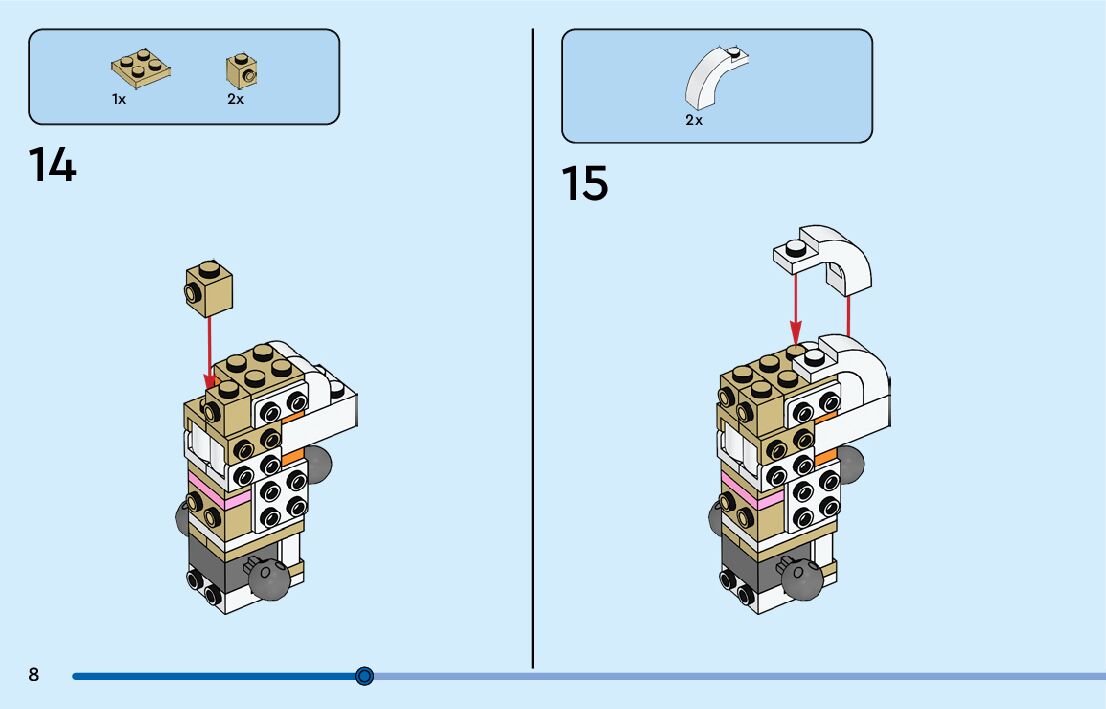 1x

2x

14

2x

15

8