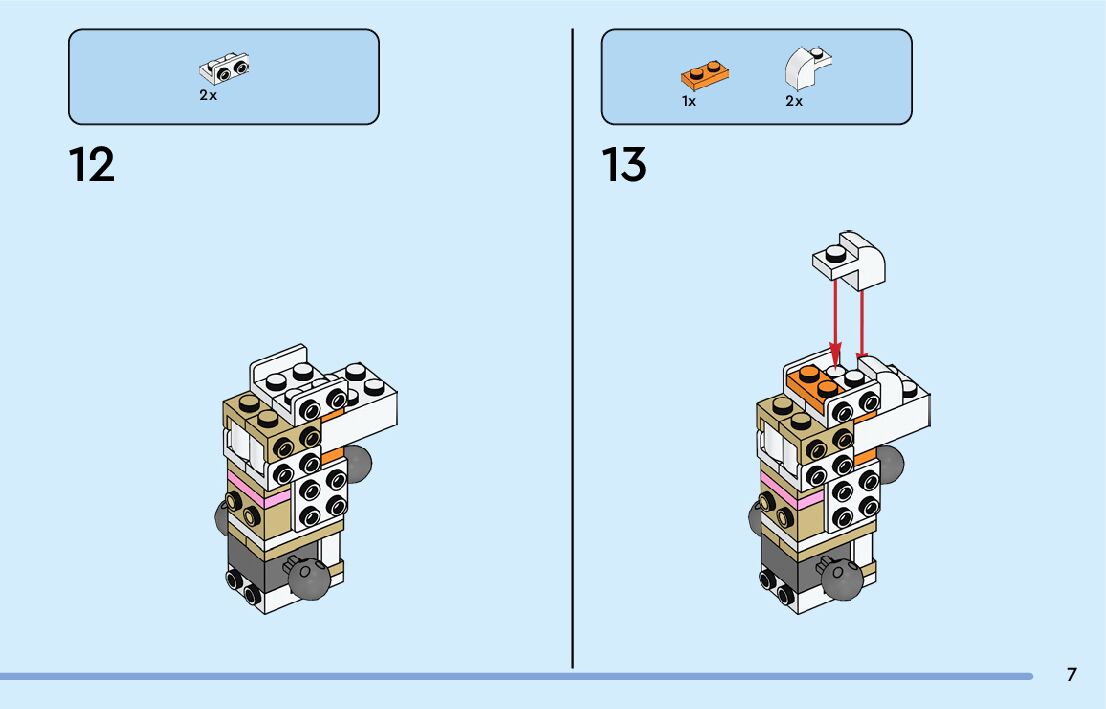 2x

12

1x

2x

13

7