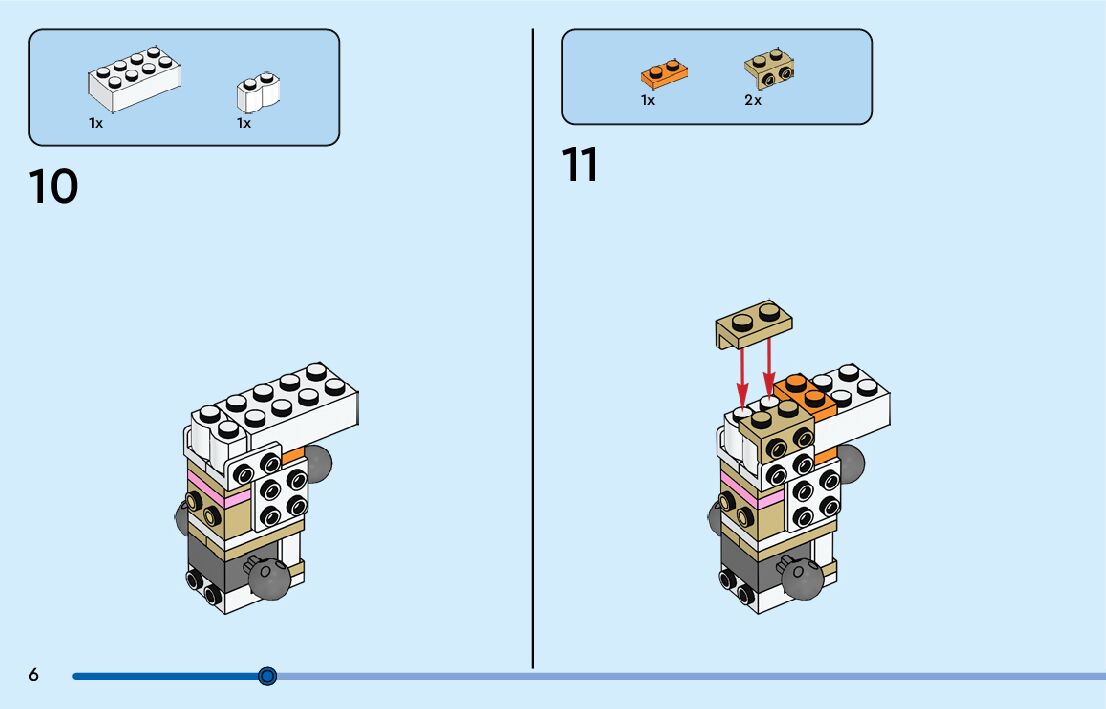 1x
1x

10

1x
2x

11

6