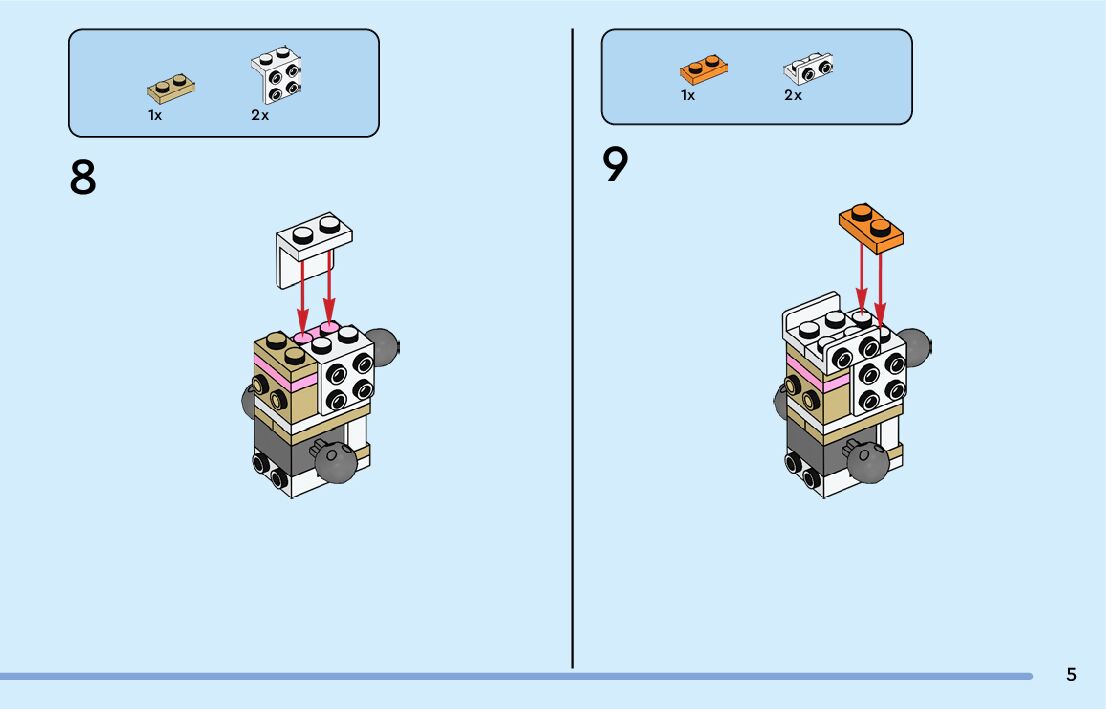 1x 2x

8

1x 2x

9

5