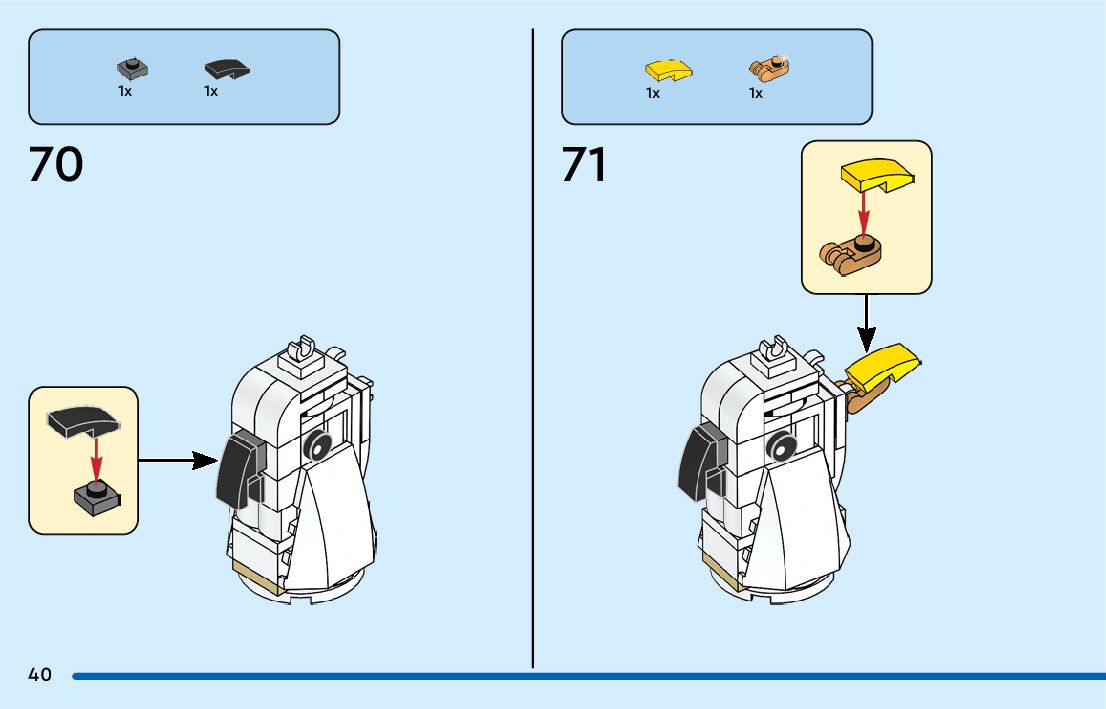 1x 1x

70

1x 1x

71

40