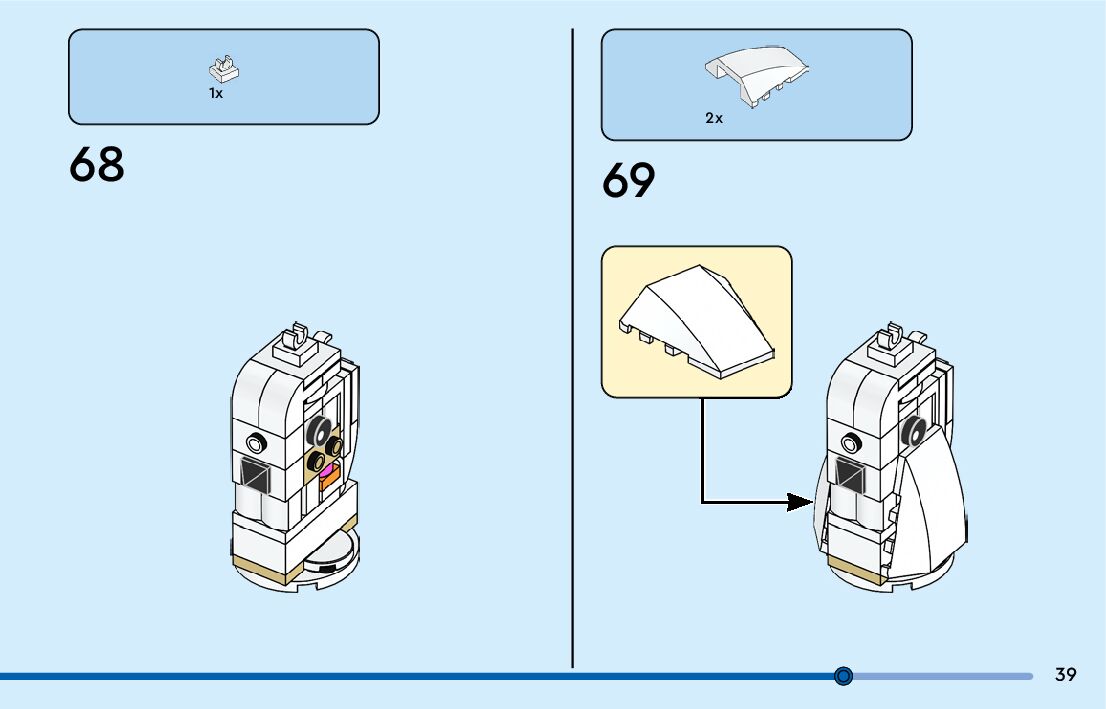 1x

68

2x

69

39