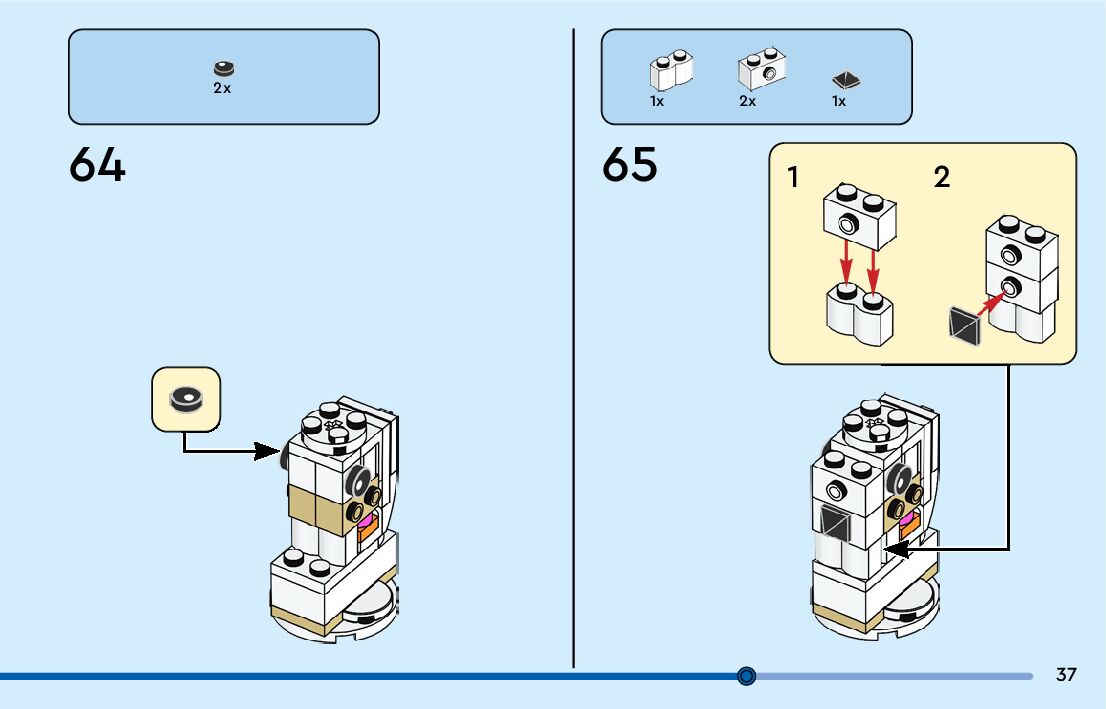 2x

64

1x 2x 1x

65

1

2

37