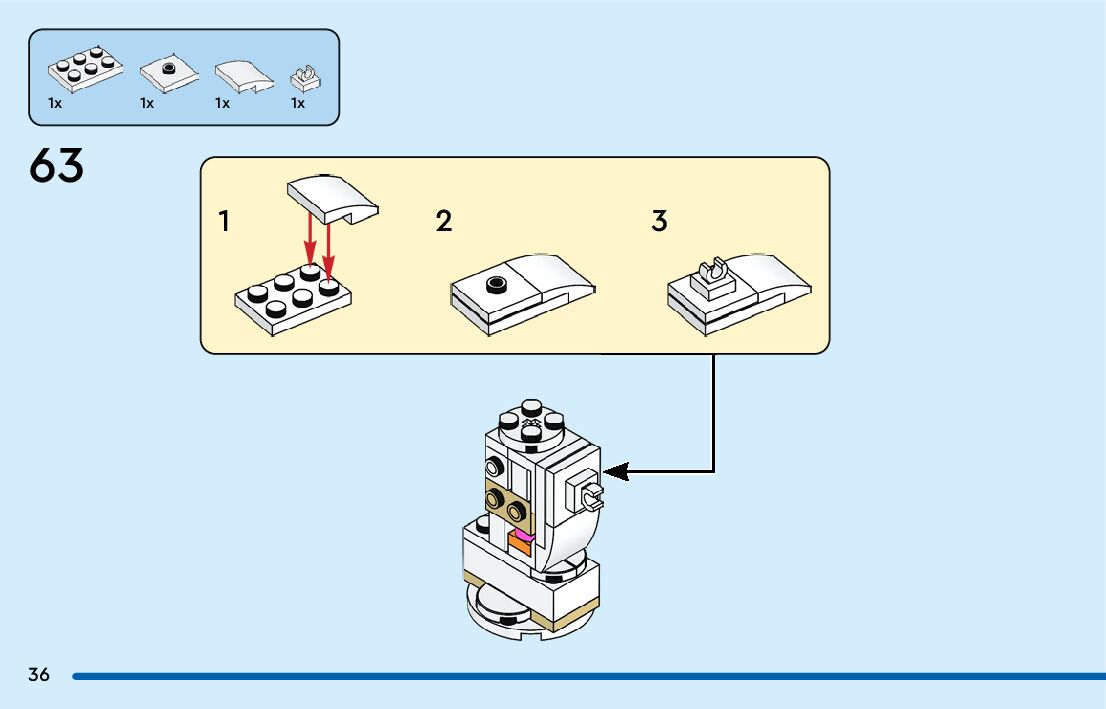 1x 1x 1x 1x

63

1

2

3

36