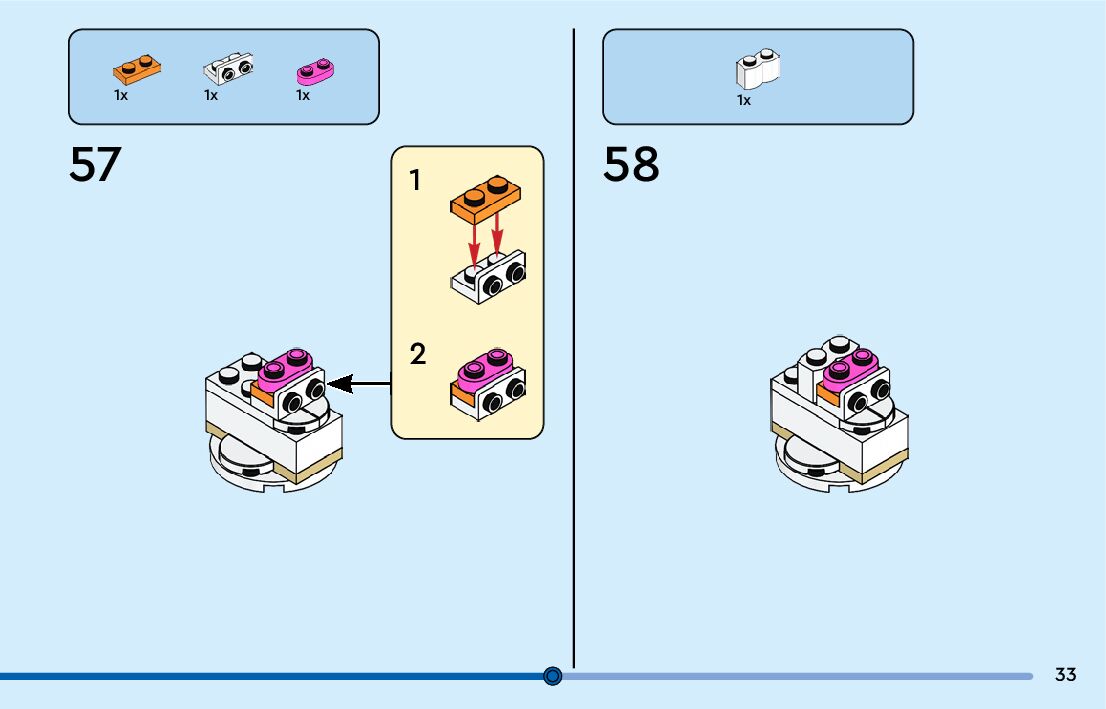 1x 1x 1x

57

1

2

1x

58

33