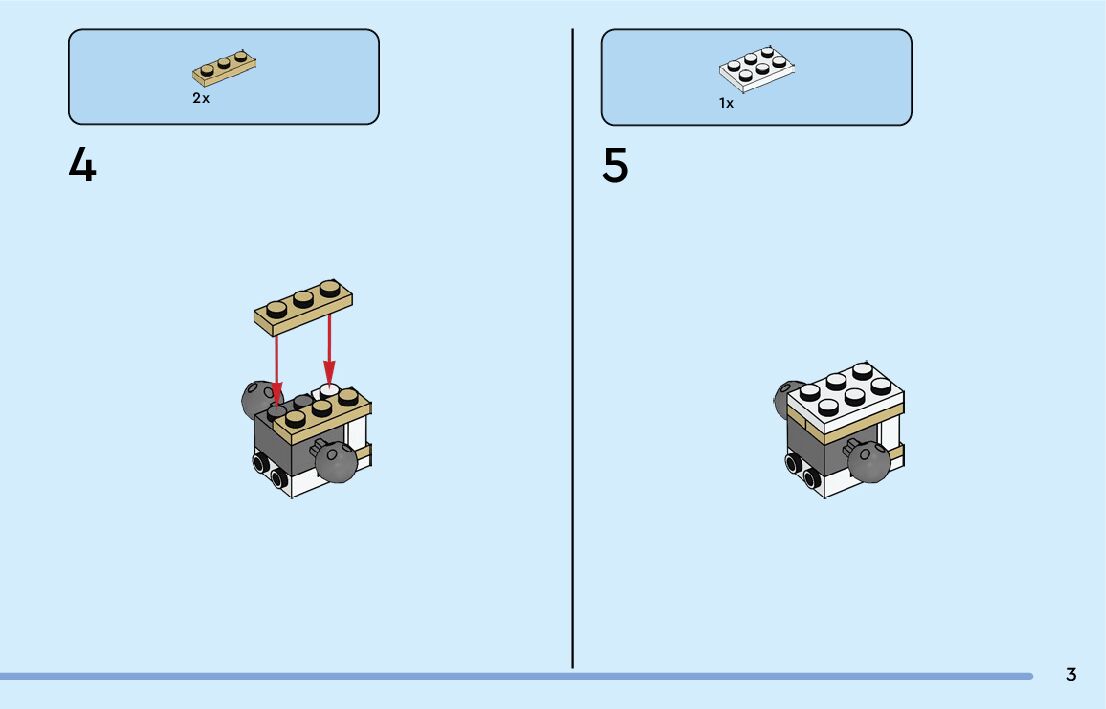 2x

4

1x

5

3