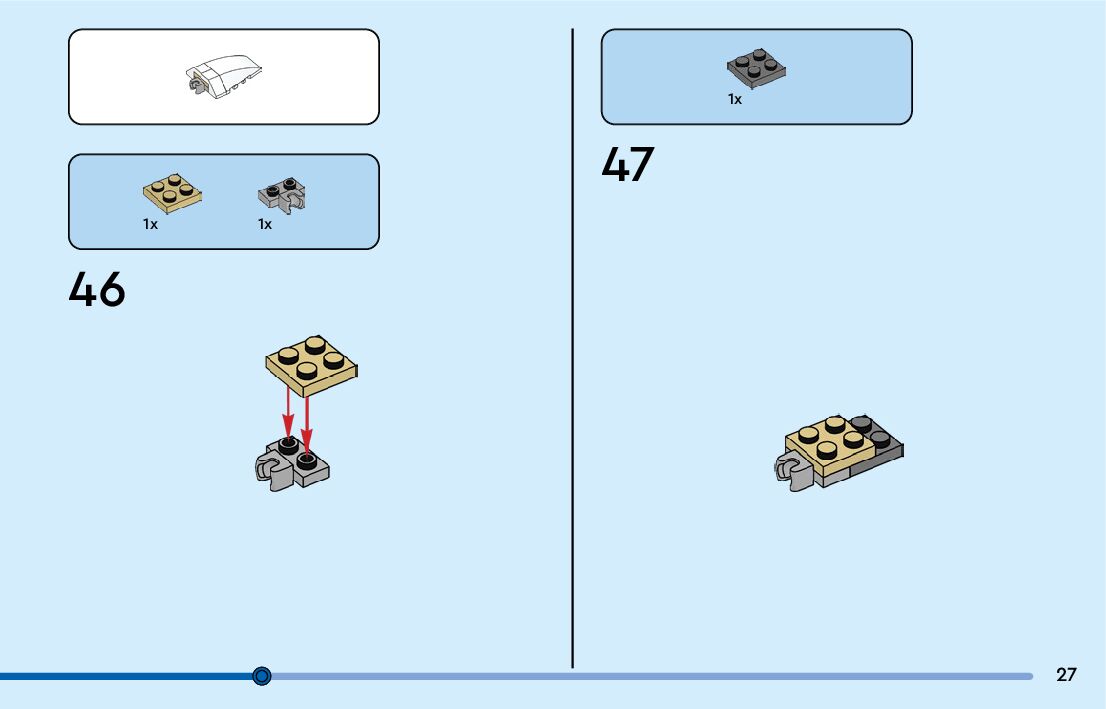 1x 1x

46

1x

47

27