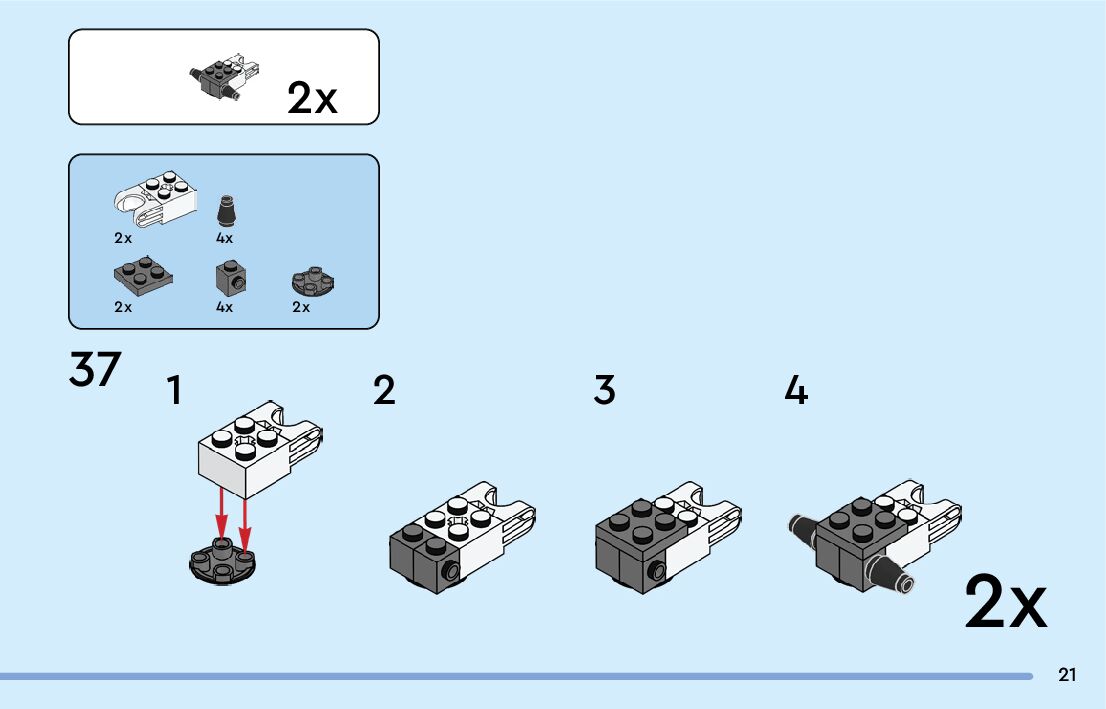 2x

2x
4x
2x
4x
2x

37
1
2
3
4
2x

21