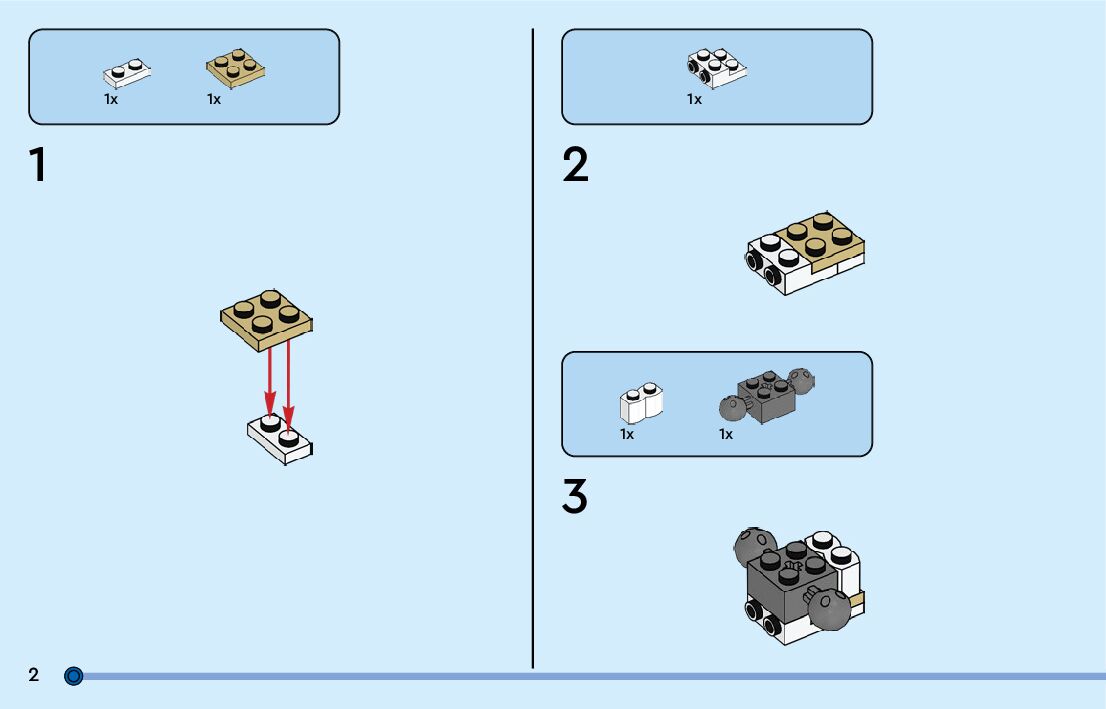 1x 1x

1

1x

2

1x 1x

3

2