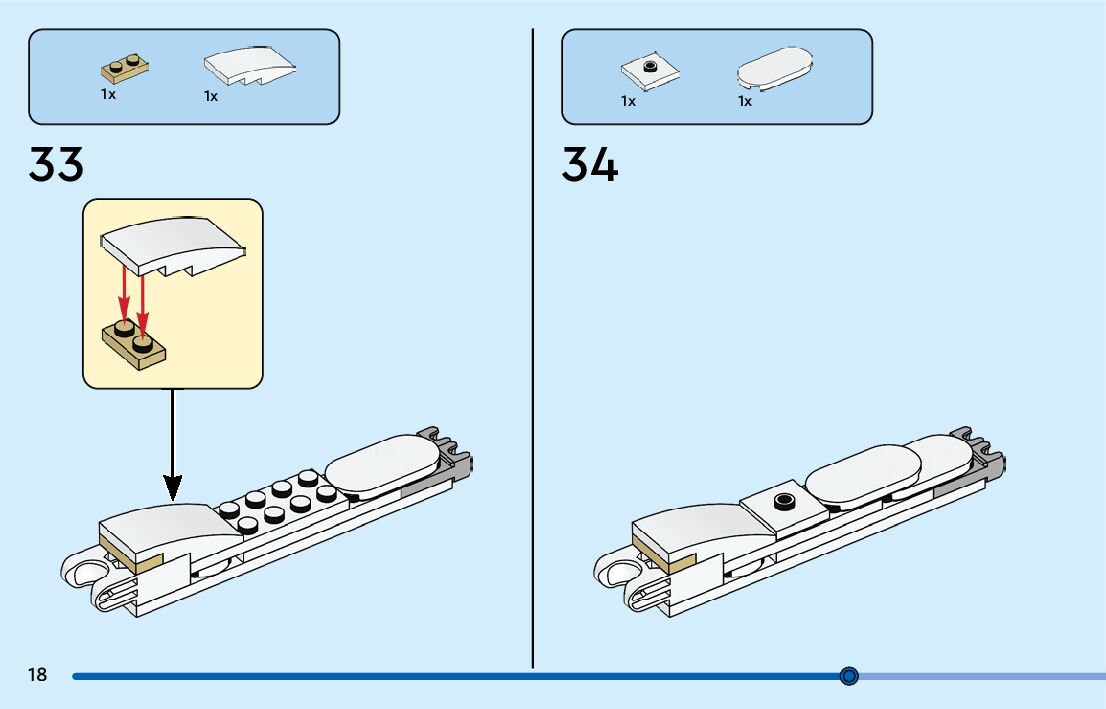 1x 1x

33

1x 1x

34

18