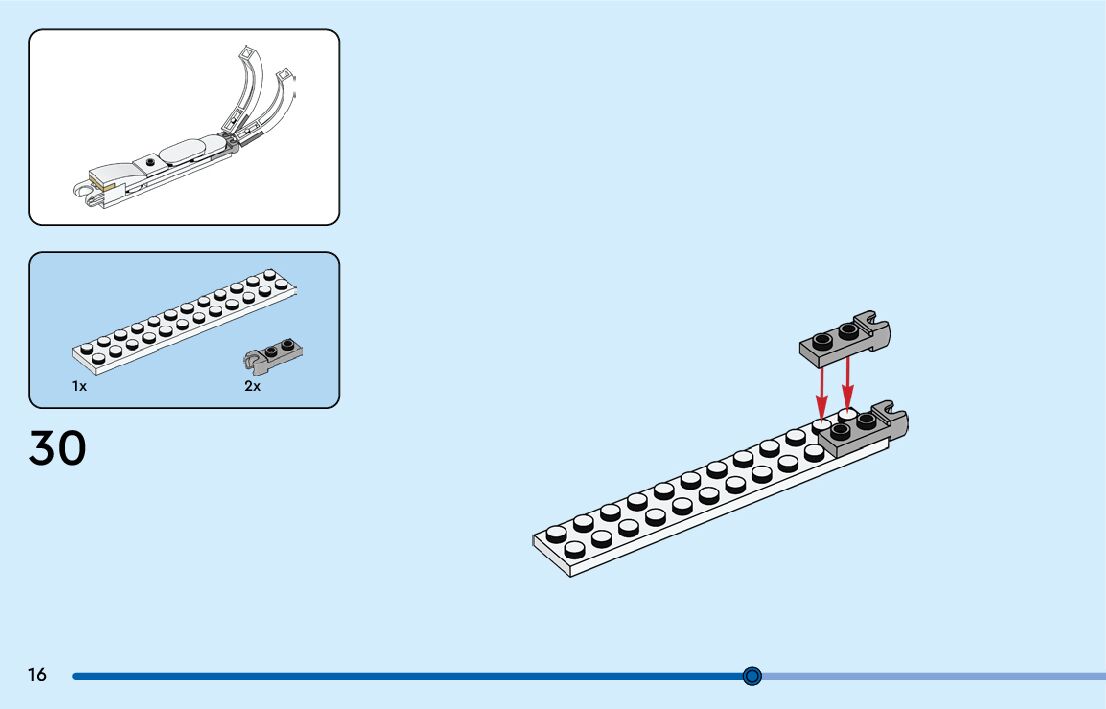 1x
2x

30

16