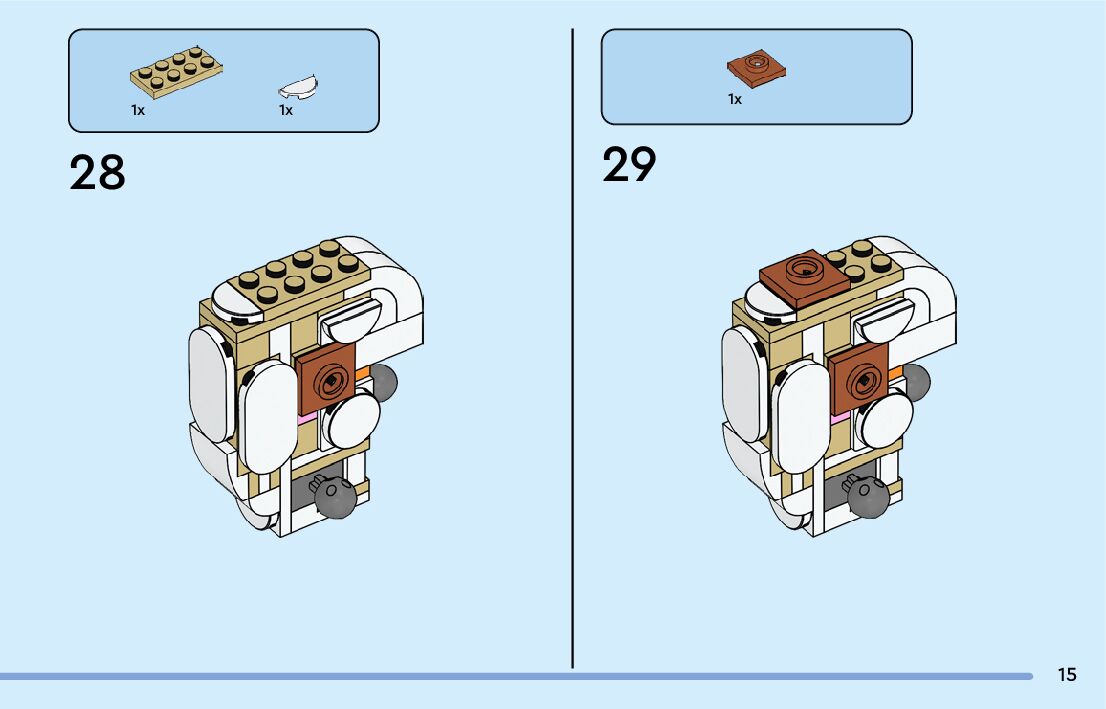 1x 1x

28

1x

29

15