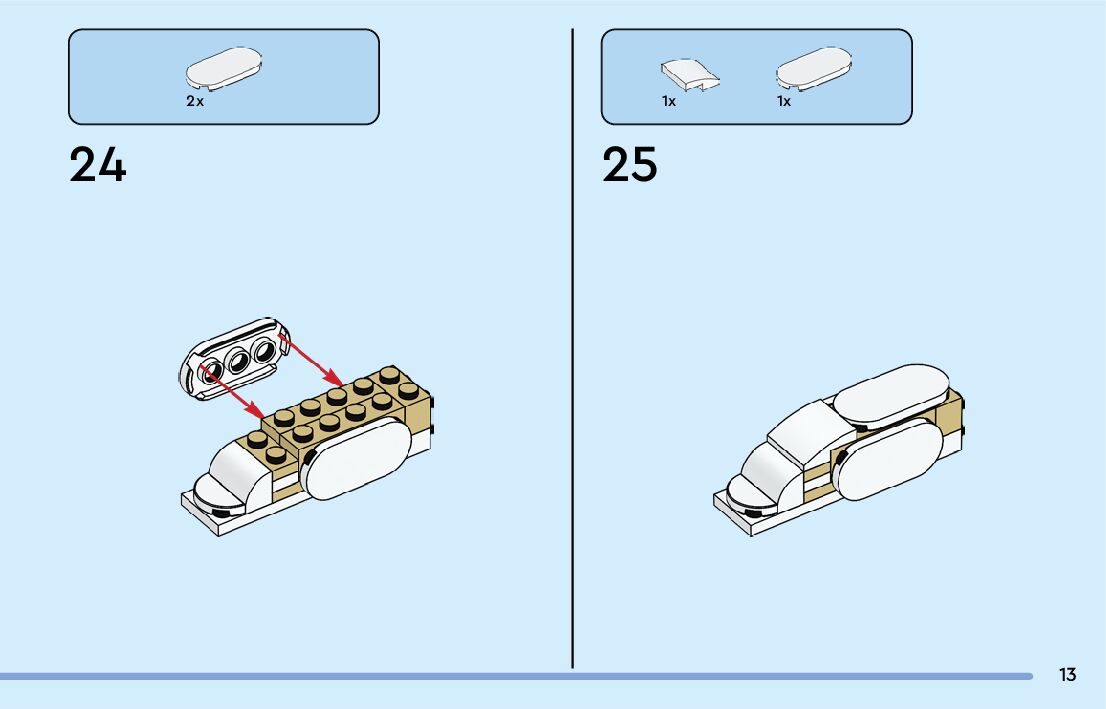 2x

24

1x 1x

25

13