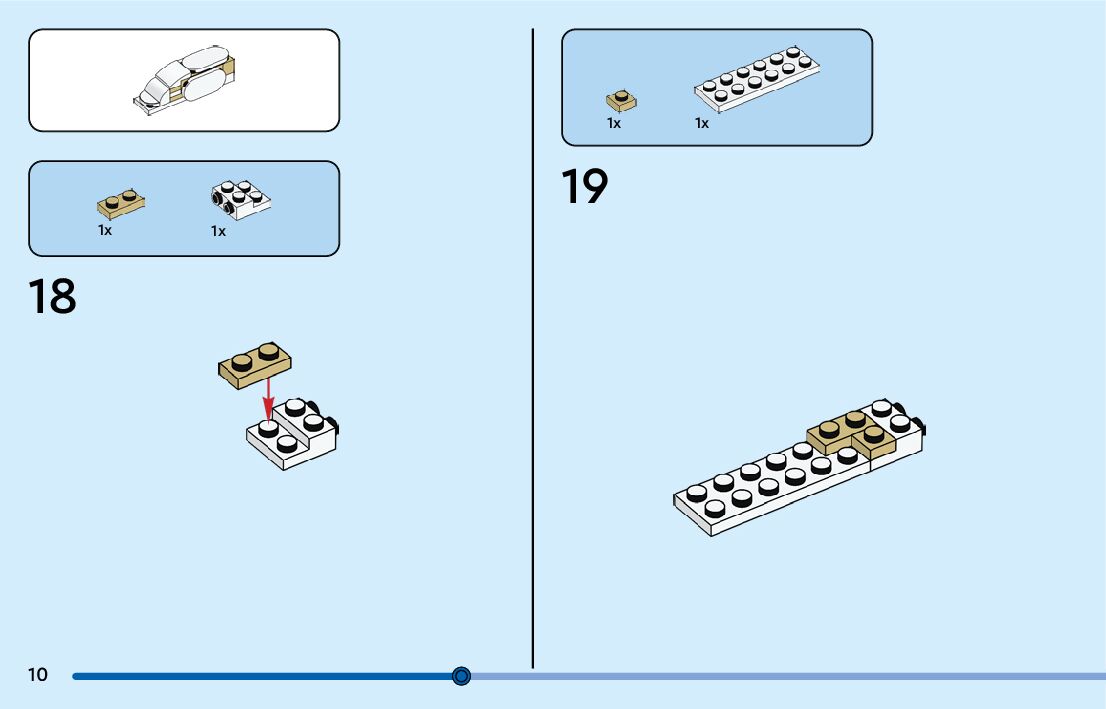 1x
1x

18

1x
1x

19

10