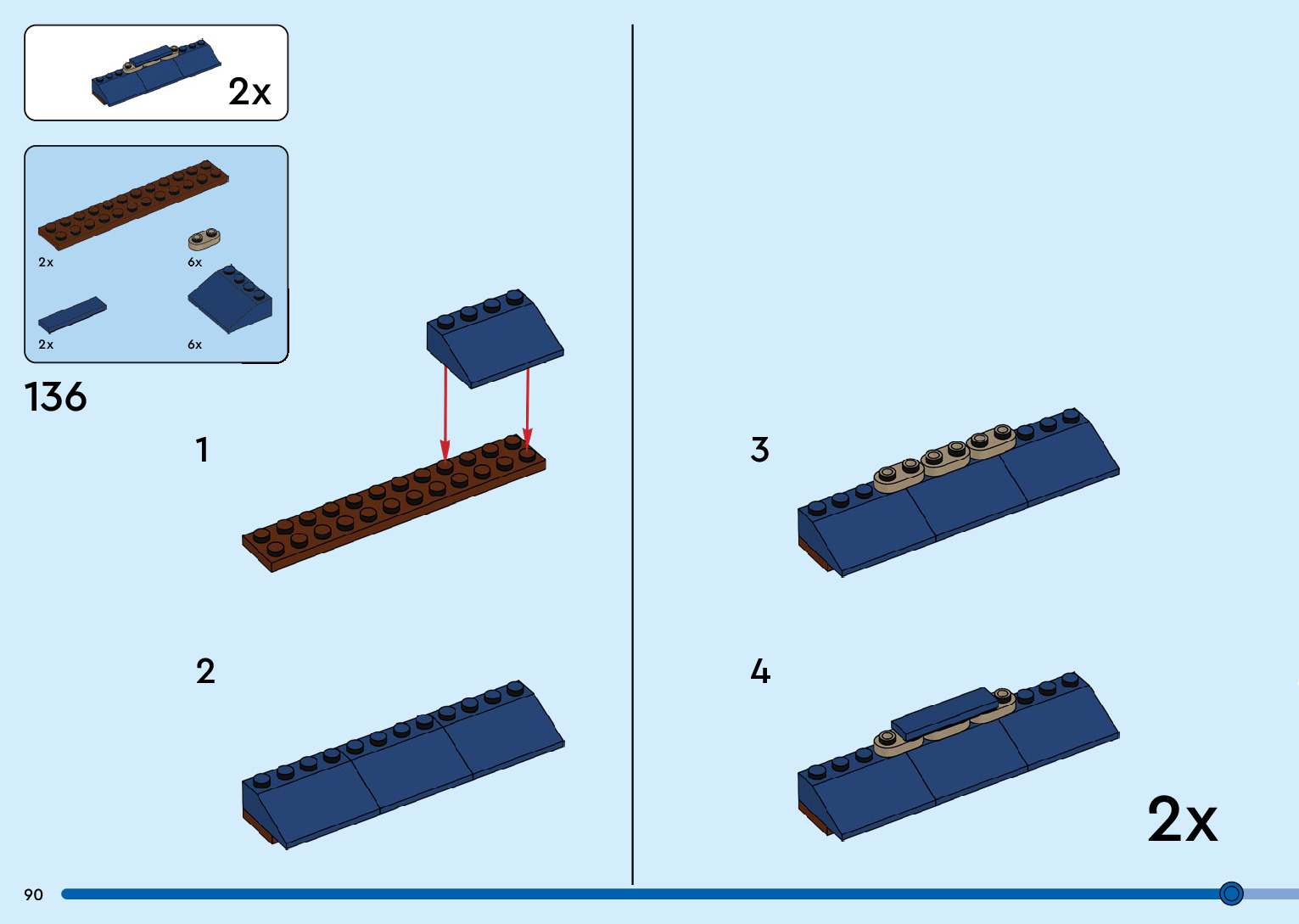 2x

2x
6x
2x
6x

136

1

2

3

4

2x

90