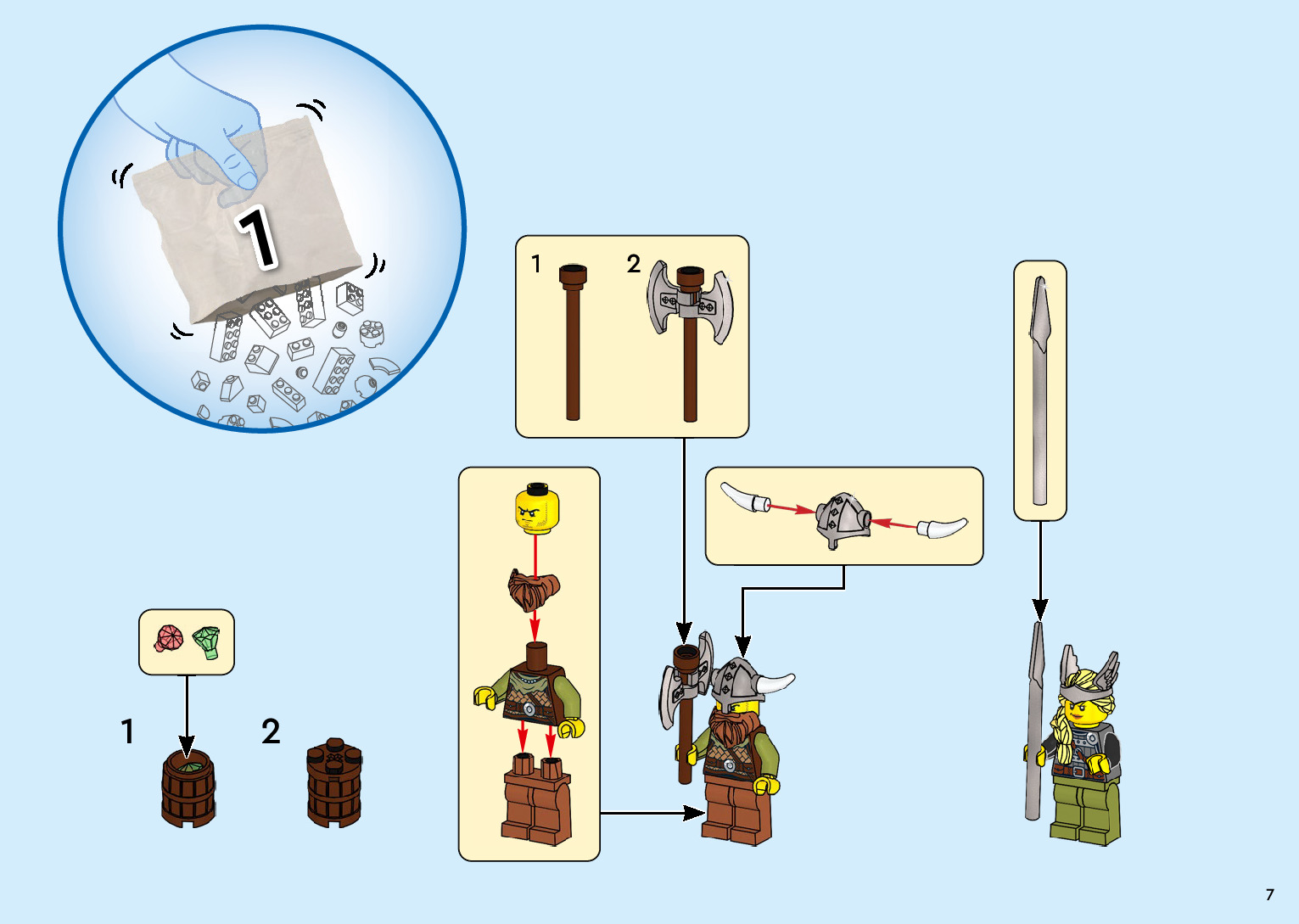 1

1 2

1 2

7