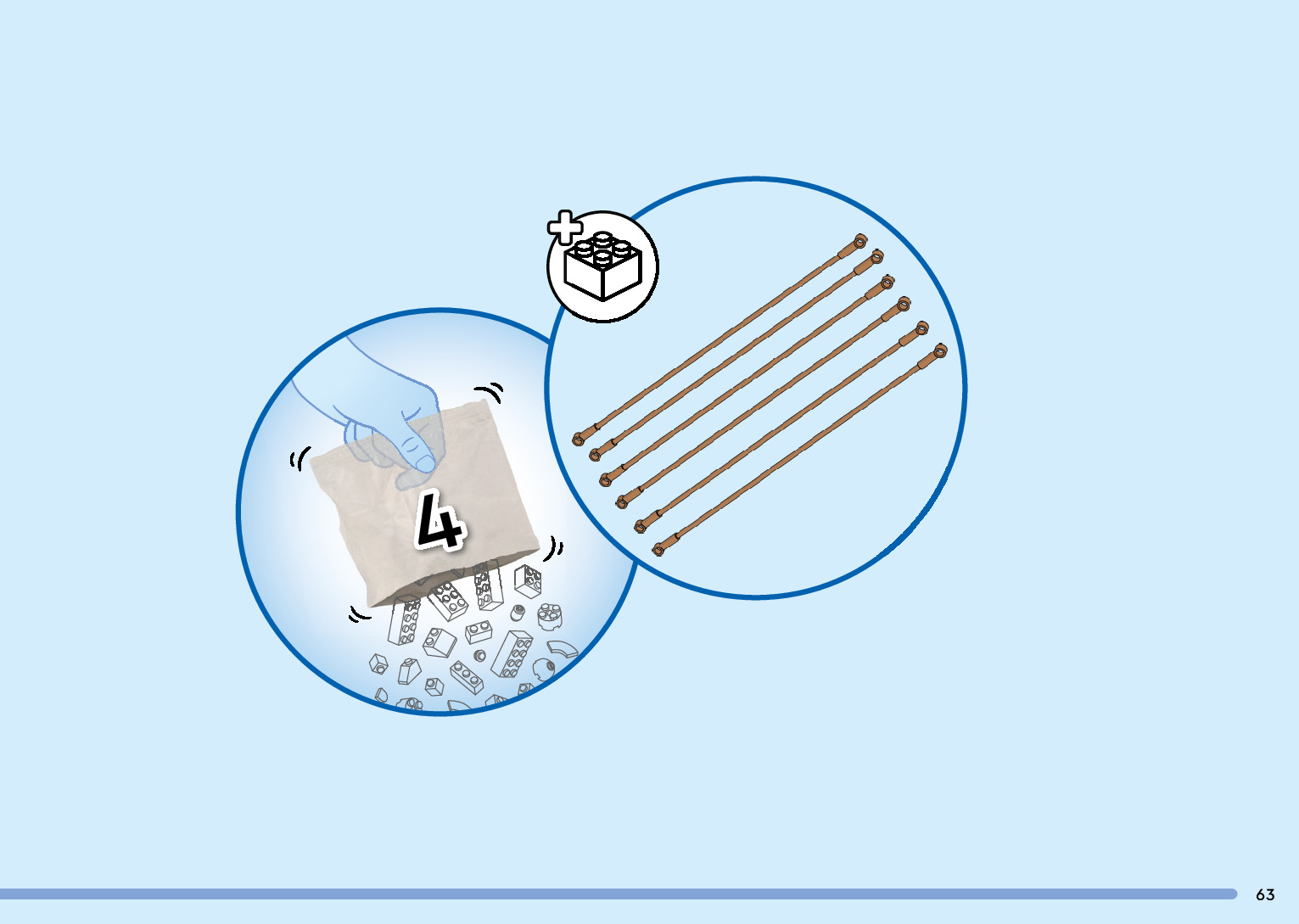 4

63