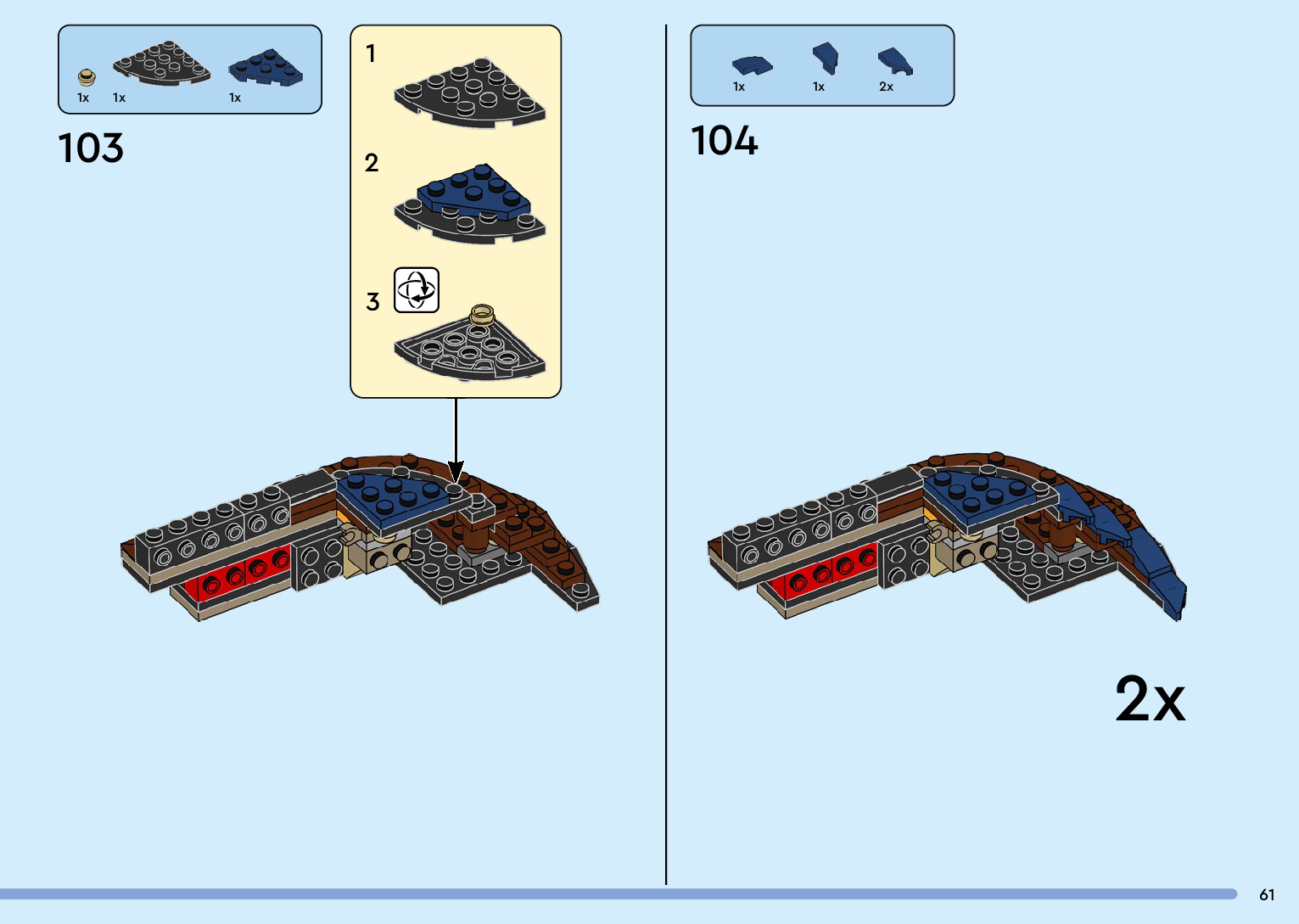 1x 1x 1x

103

1

2

3

1x 1x 2x

104

2x

61