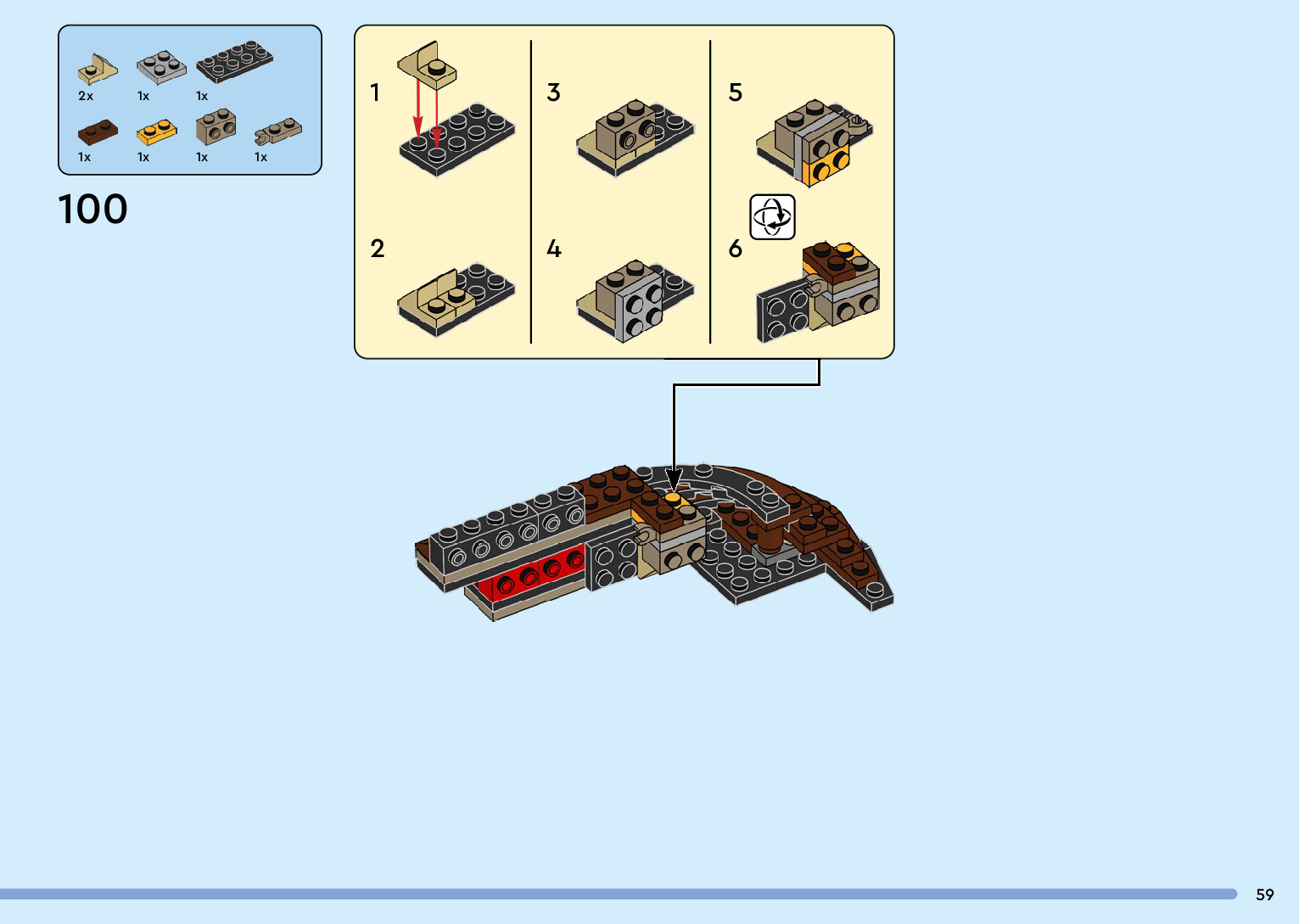 2x
1x
1x
1x
1x
1x
1x

100

1
2
3
4
5
6

59