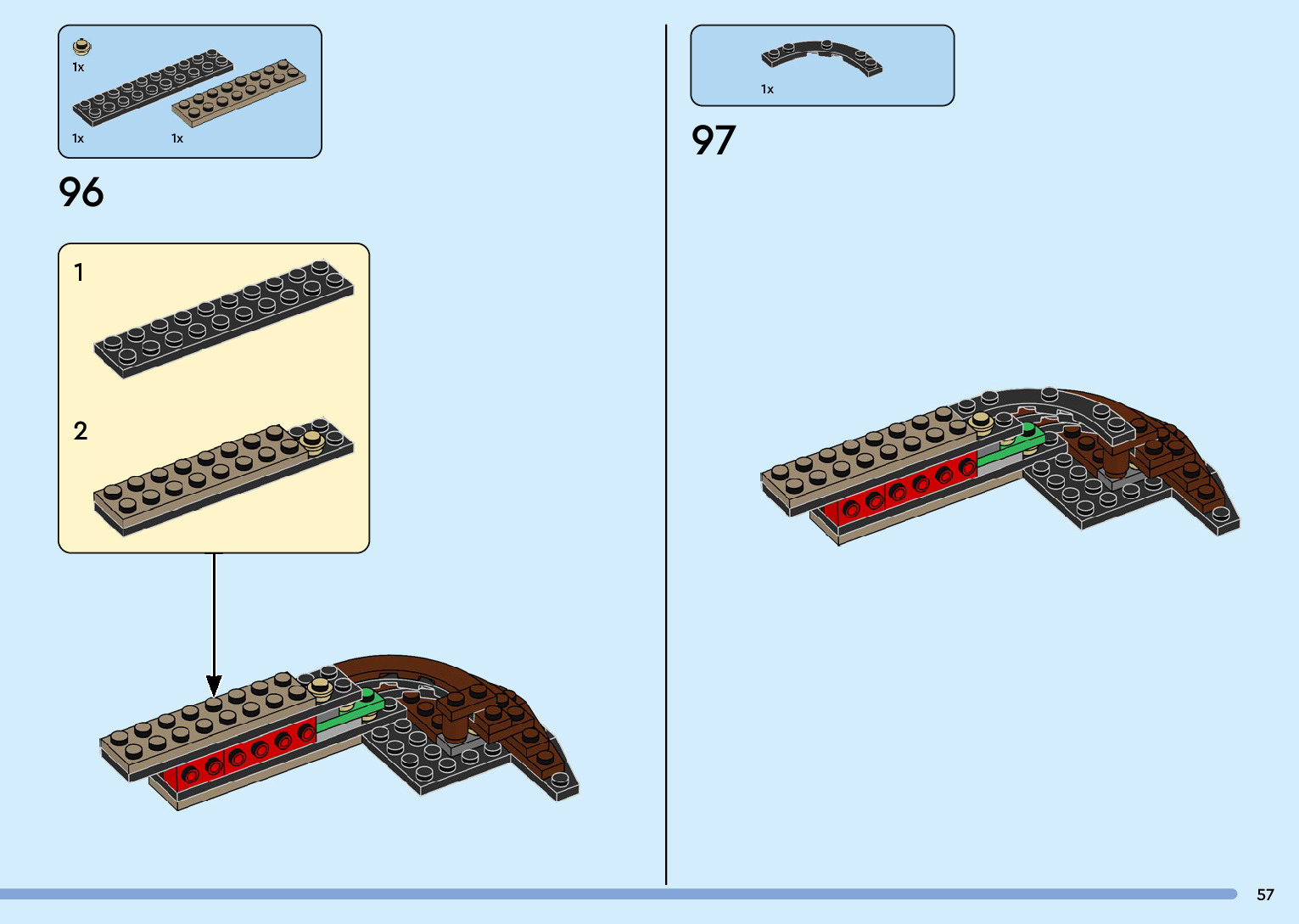 1x

1x

1x

96

1

2

1x

97

57