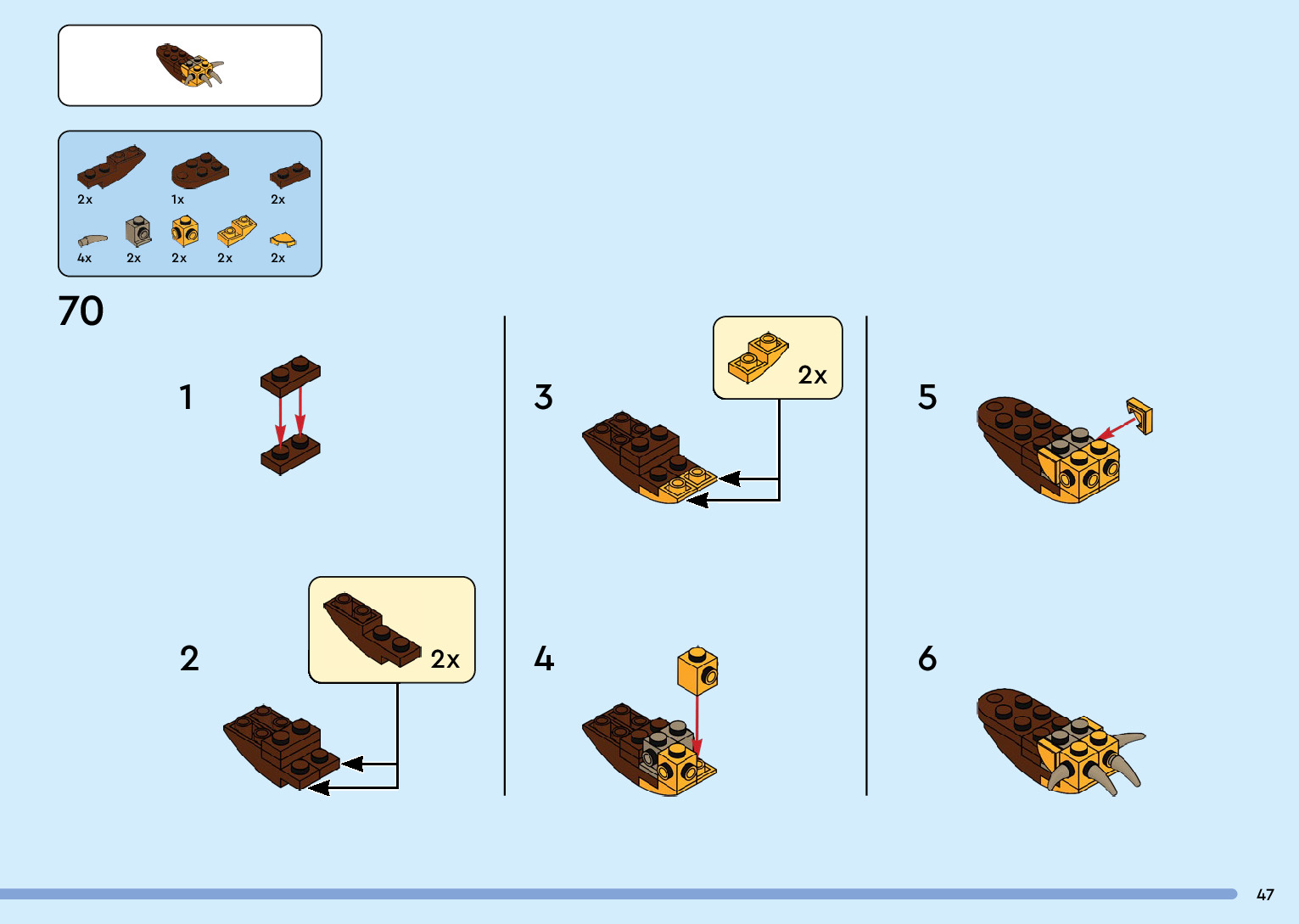 2x 1x 2x
4x 2x 2x 2x 2x

70

1

2

2x

3

2x

4

5

6

47