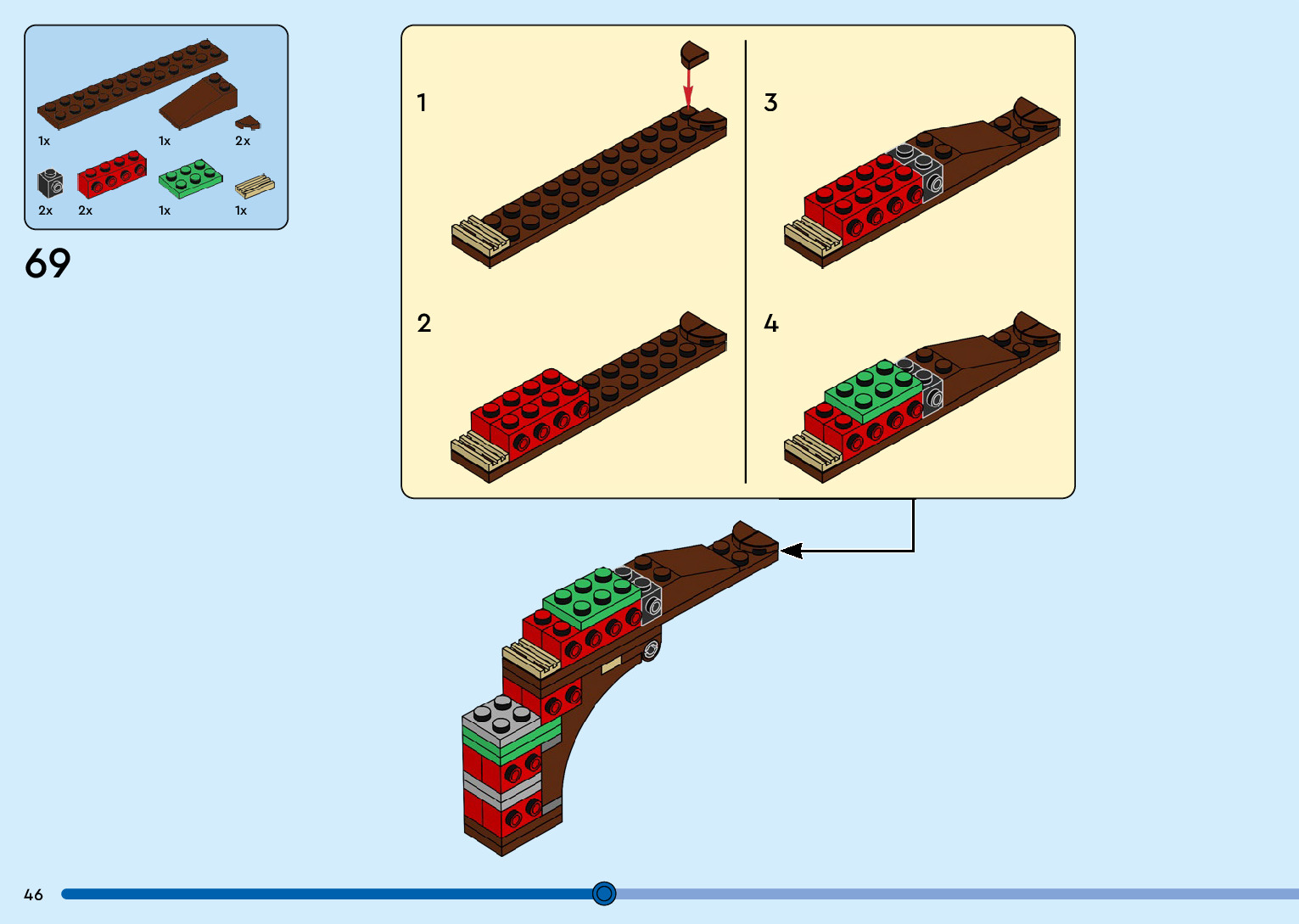 1x 1x 2x

2x 2x 1x 1x

69

1

2

3

4

46