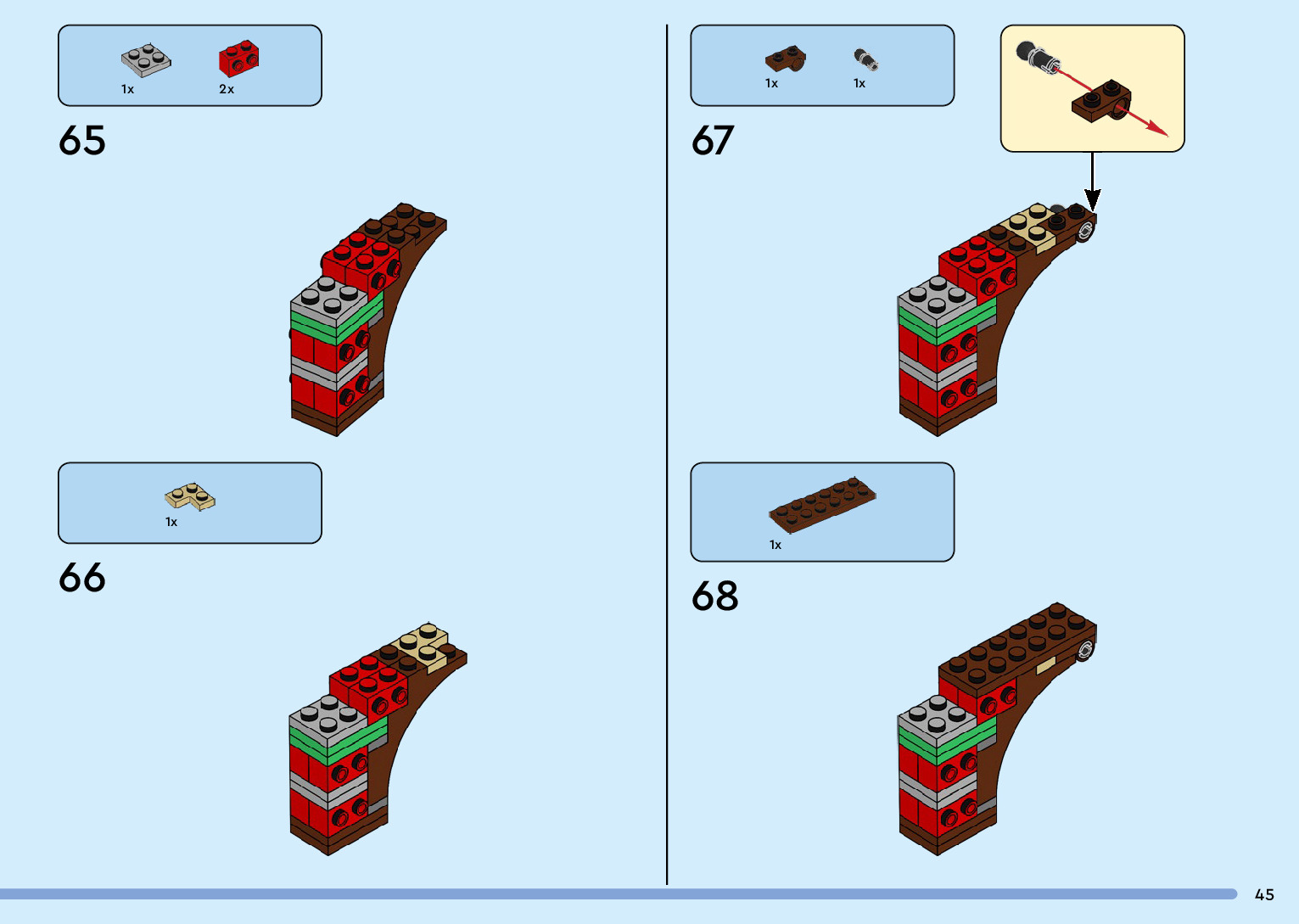 1x 2x

65

1x

66

1x 1x

67

1x

68

45