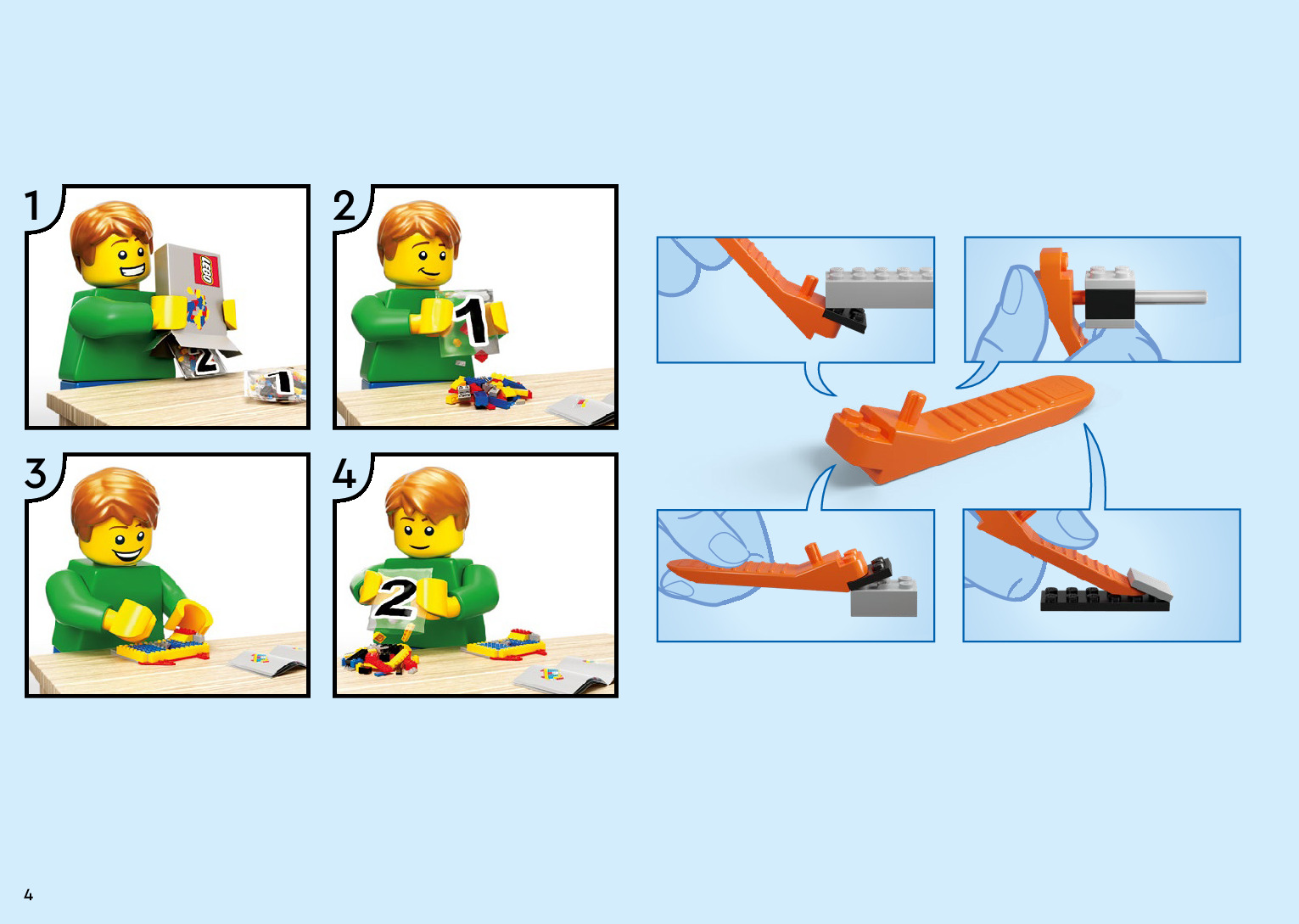 1

LEGO

2

1

2

1

3

4

2

4