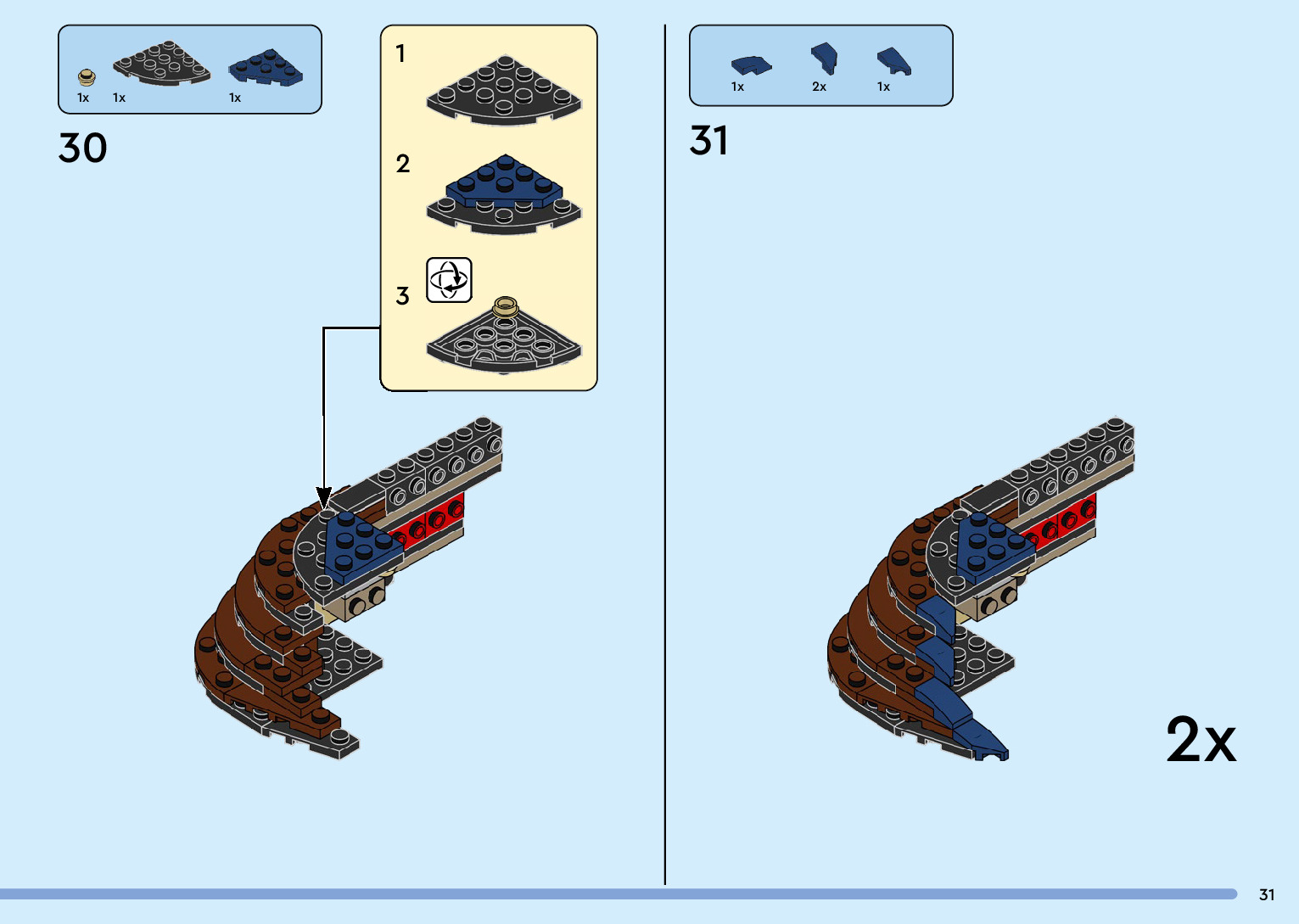 1x 1x 1x

30

1

2

3

1x 2x 1x

31

2x

31