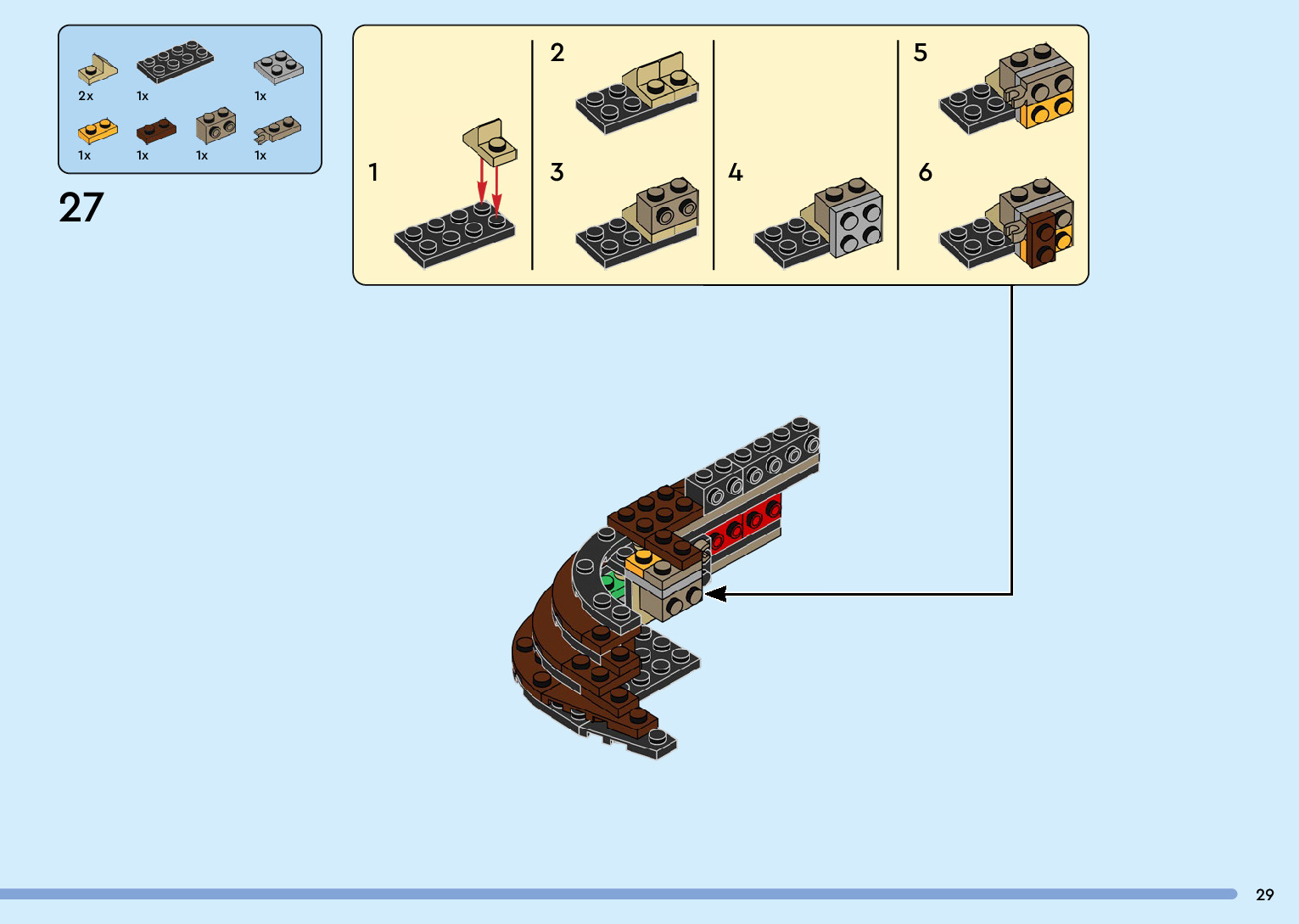 2x 1x 1x
1x 1x 1x 1x

27

1
2
3
4
5
6

29