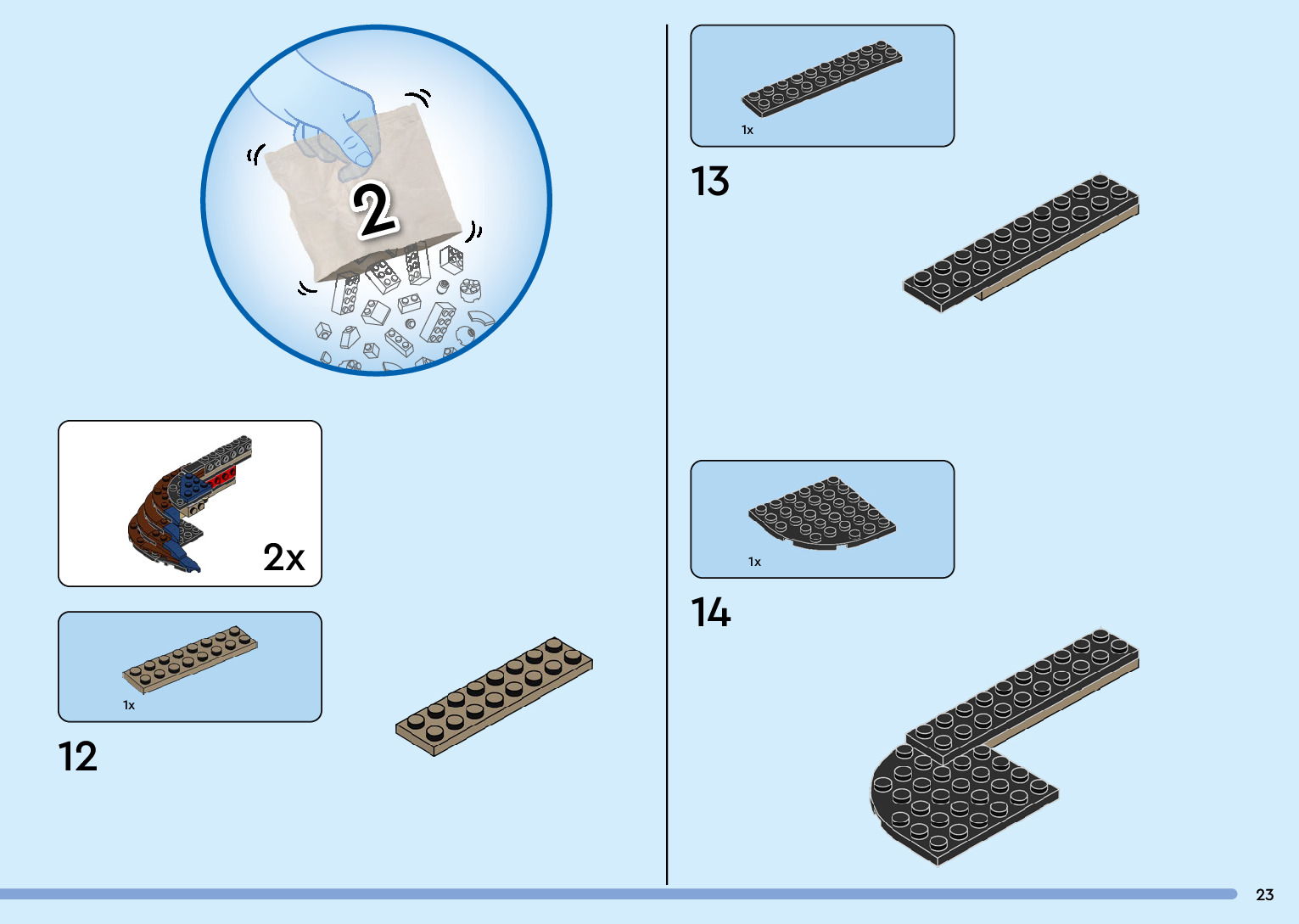 2

2x

1x

12

1x

13

1x

14

23