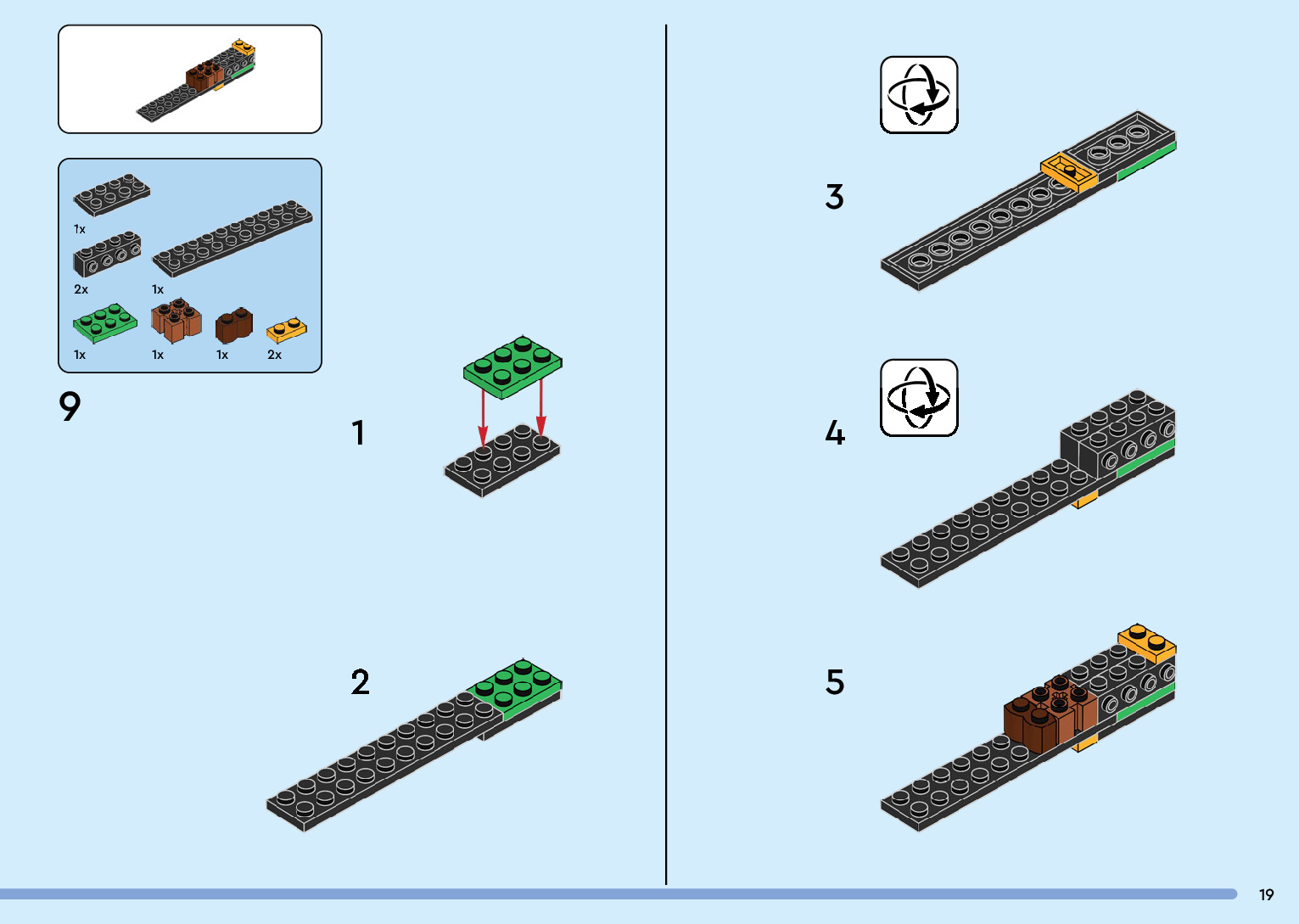 1x

2x

1x

1x

1x

1x

2x

9

1

2

3

4

5

19