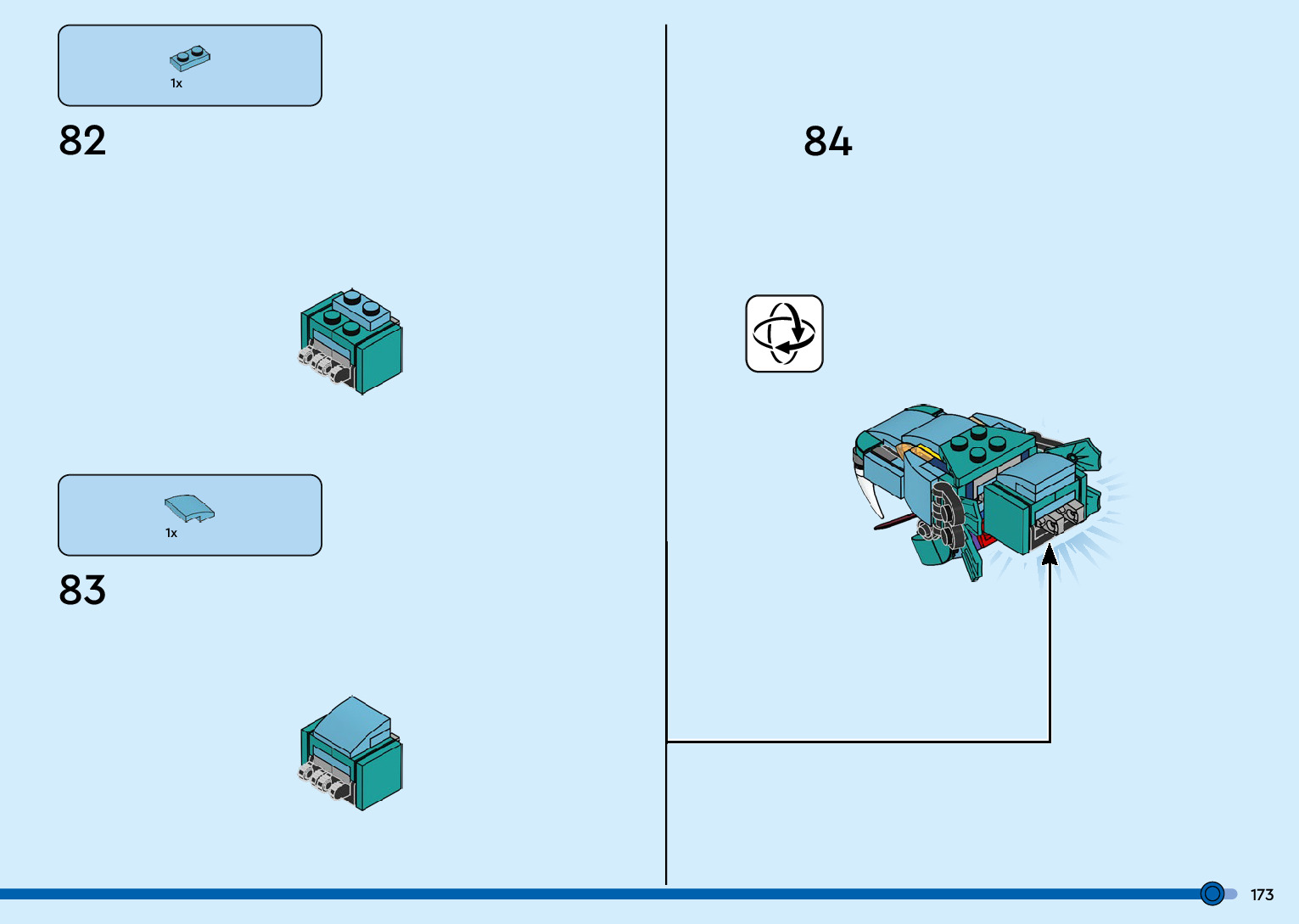 1x

82

1x

83

84

173